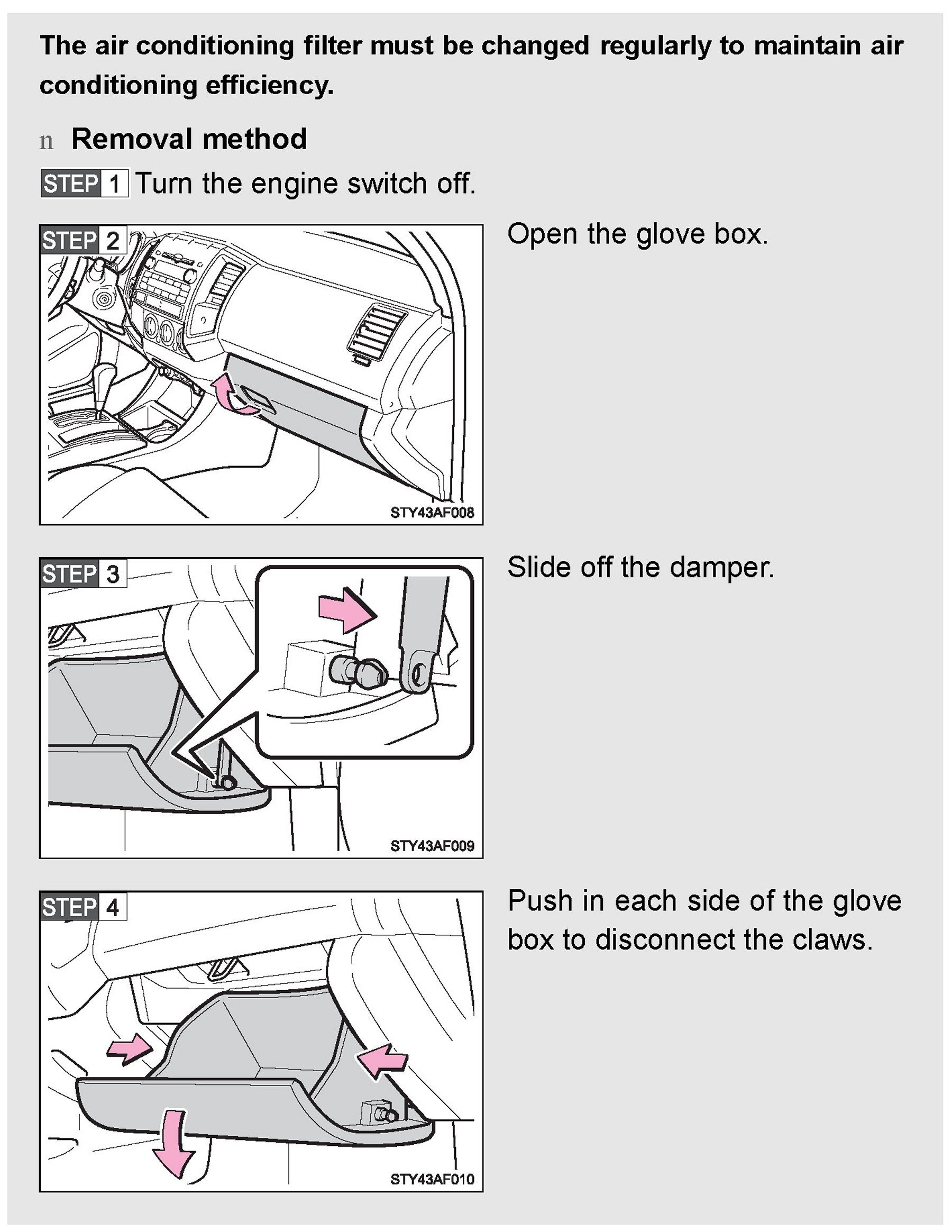 The air conditioning filter must be changed regularly to maintain air conditioning efficiency.

n Removal method

STEP 1 Turn the engine switch off.

STEP 2

STY43AF008

Open the glove box.

STEP 3

STY43AF009

Slide off the damper.

STEP 4

STY43AF010

Push in each side of the glove box to disconnect the claws.