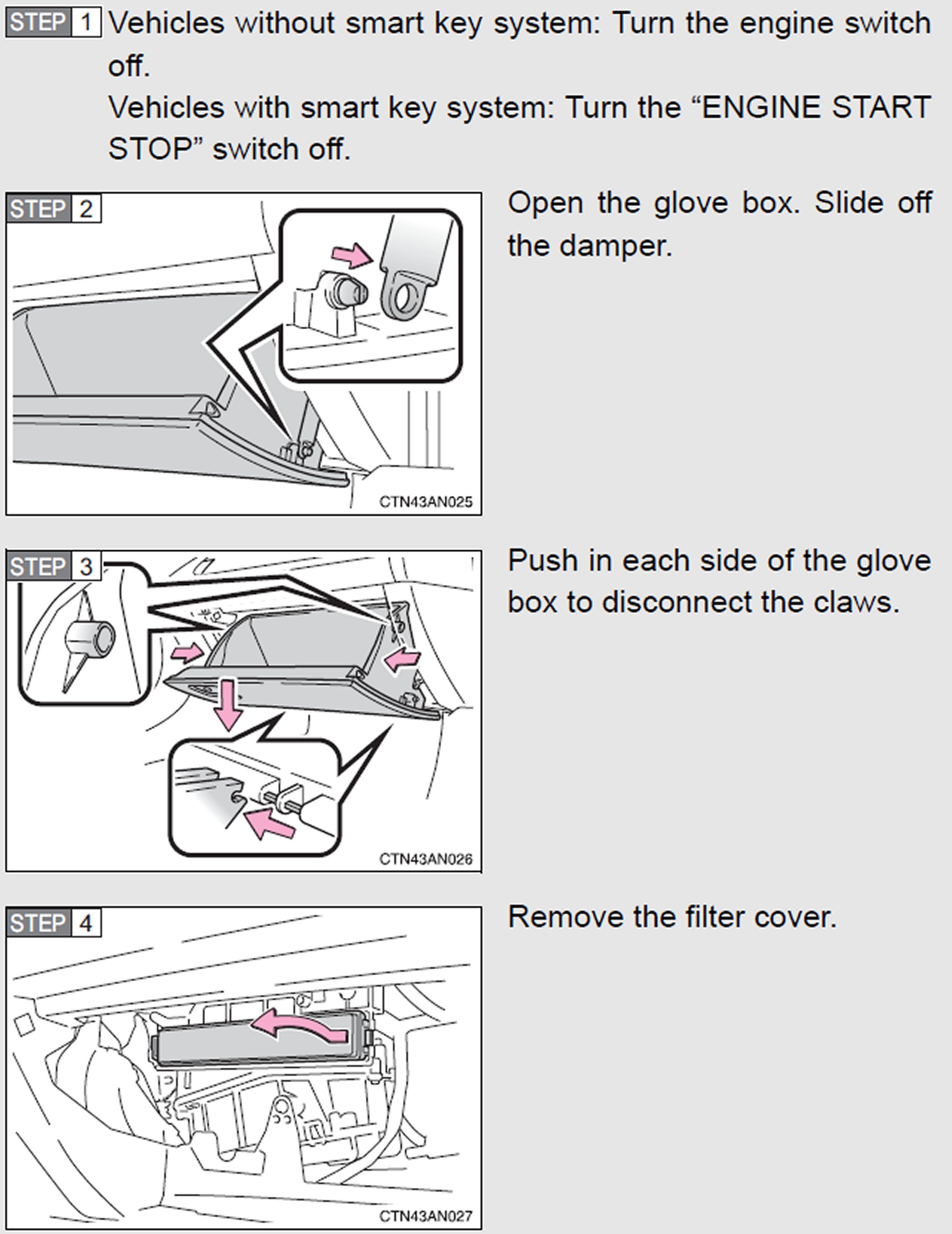 STEP 1 Vehicles without smart key system: Turn the engine switch off.

Vehicles with smart key system: Turn the “ENGINE START STOP” switch off.

STEP 2

CTN43AN025

Open the glove box. Slide off the damper.

STEP 3

CTN43AN026

Push in each side of the glove box to disconnect the claws.

STEP 4

CTN43AN027

Remove the filter cover.