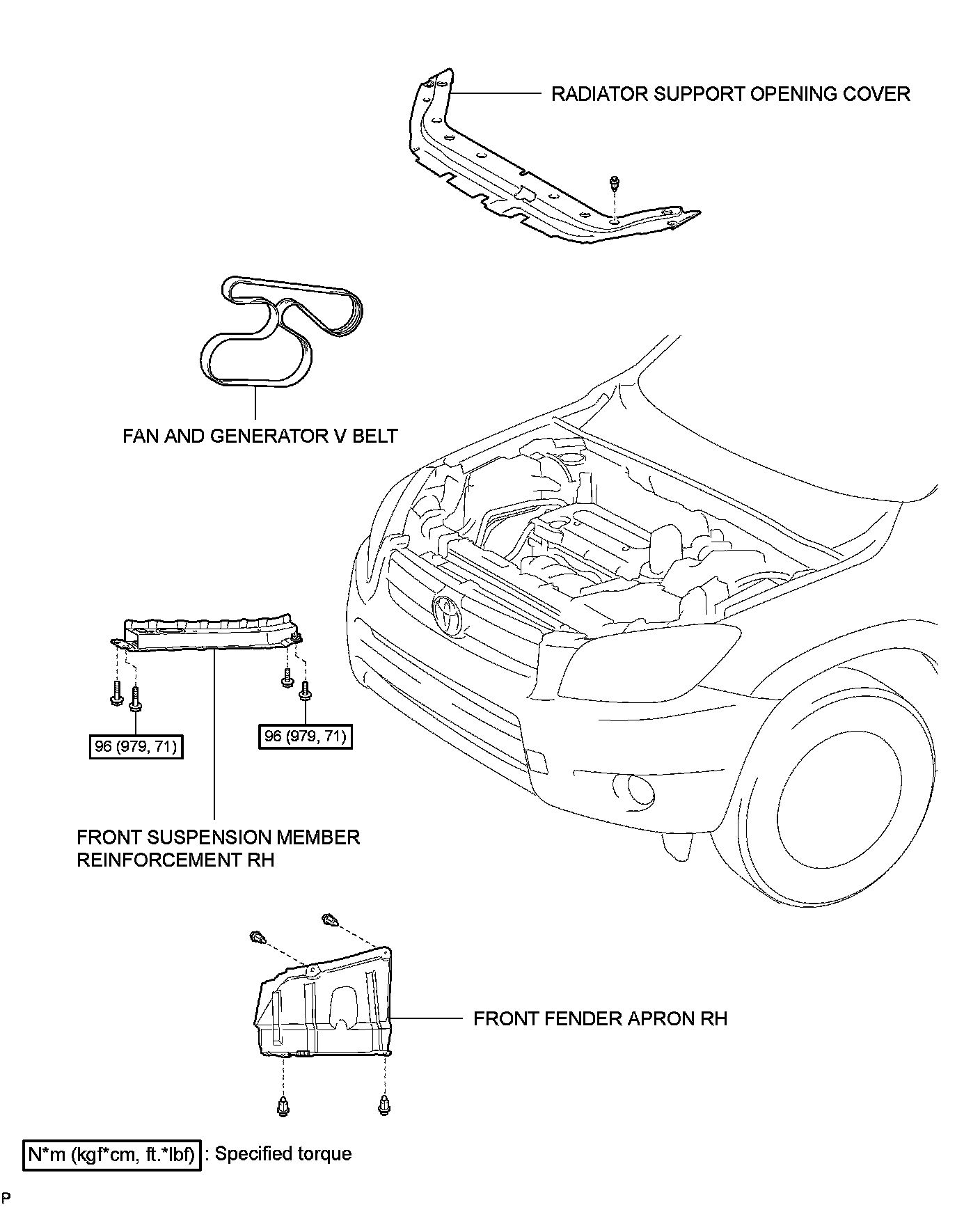 RADIATOR SUPPORT OPENING COVER

FAN AND GENERATOR V BELT

96 (979, 71)

96 (979, 71)

FRONT SUSPENSION MEMBER REINFORCEMENT RH

FRONT FENDER APRON RH

N*m (kgf*cm, ft.*lbf) : Specified torque

P