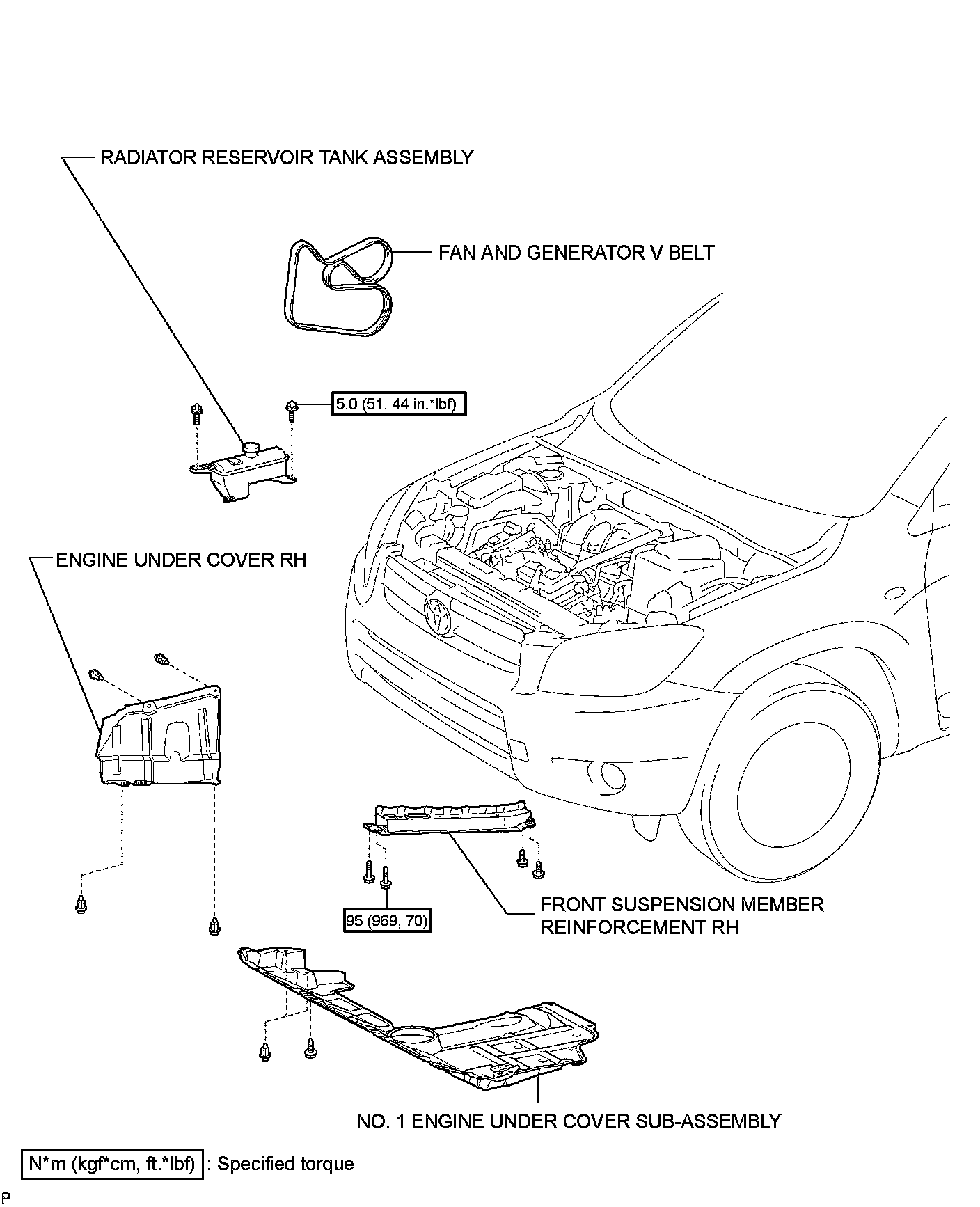 RADIATOR RESERVOIR TANK ASSEMBLY

FAN AND GENERATOR V BELT

5.0 (51, 44 in.*lbf)

ENGINE UNDER COVER RH

95 (969, 70)

FRONT SUSPENSION MEMBER REINFORCEMENT RH

NO. 1 ENGINE UNDER COVER SUB-ASSEMBLY

N*m (kgf*cm, ft.*lbf) : Specified torque

P