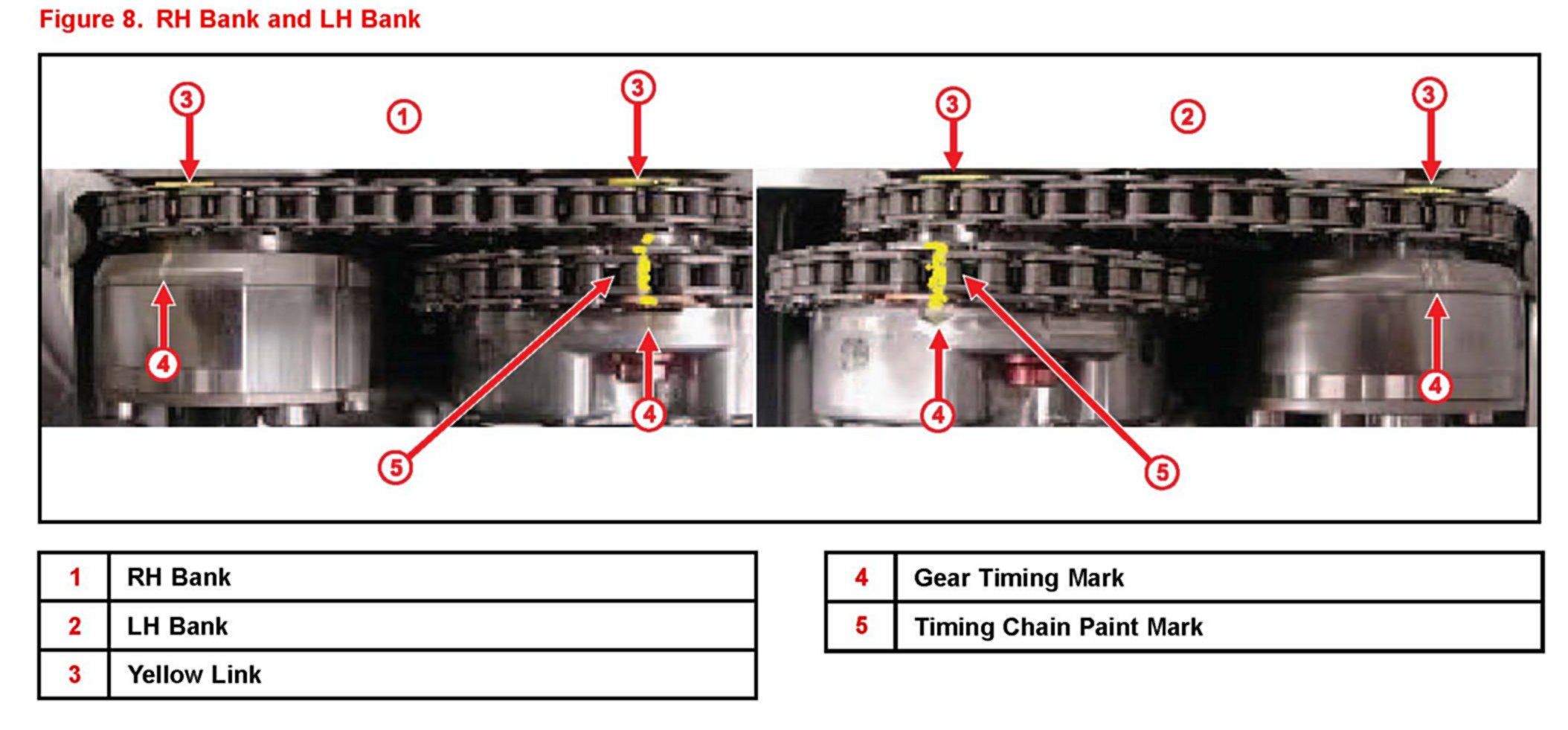 Figure 8. RH Bank and LH Bank

3 1 3 3 2 3

4 4 4 4

5 5

| 1 | RH Bank |
|---|---|
| 2 | LH Bank |
| 3 | Yellow Link |

| 4 | Gear Timing Mark |
|---|---|
| 5 | Timing Chain Paint Mark |