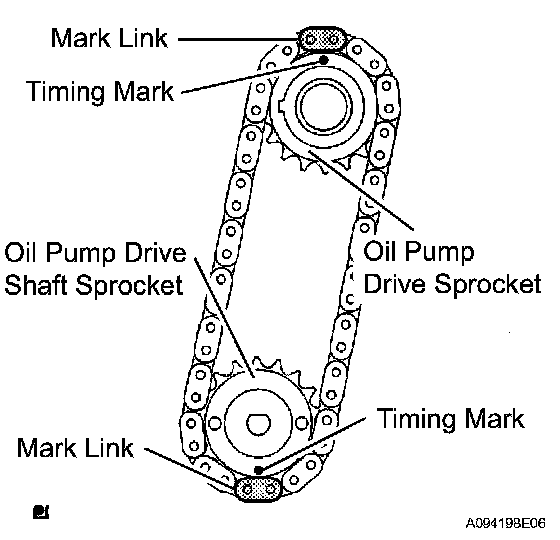 Mark Link
Timing Mark
Oil Pump Drive Shaft Sprocket
Oil Pump Drive Sprocket
Timing Mark
Mark Link
A094198E06