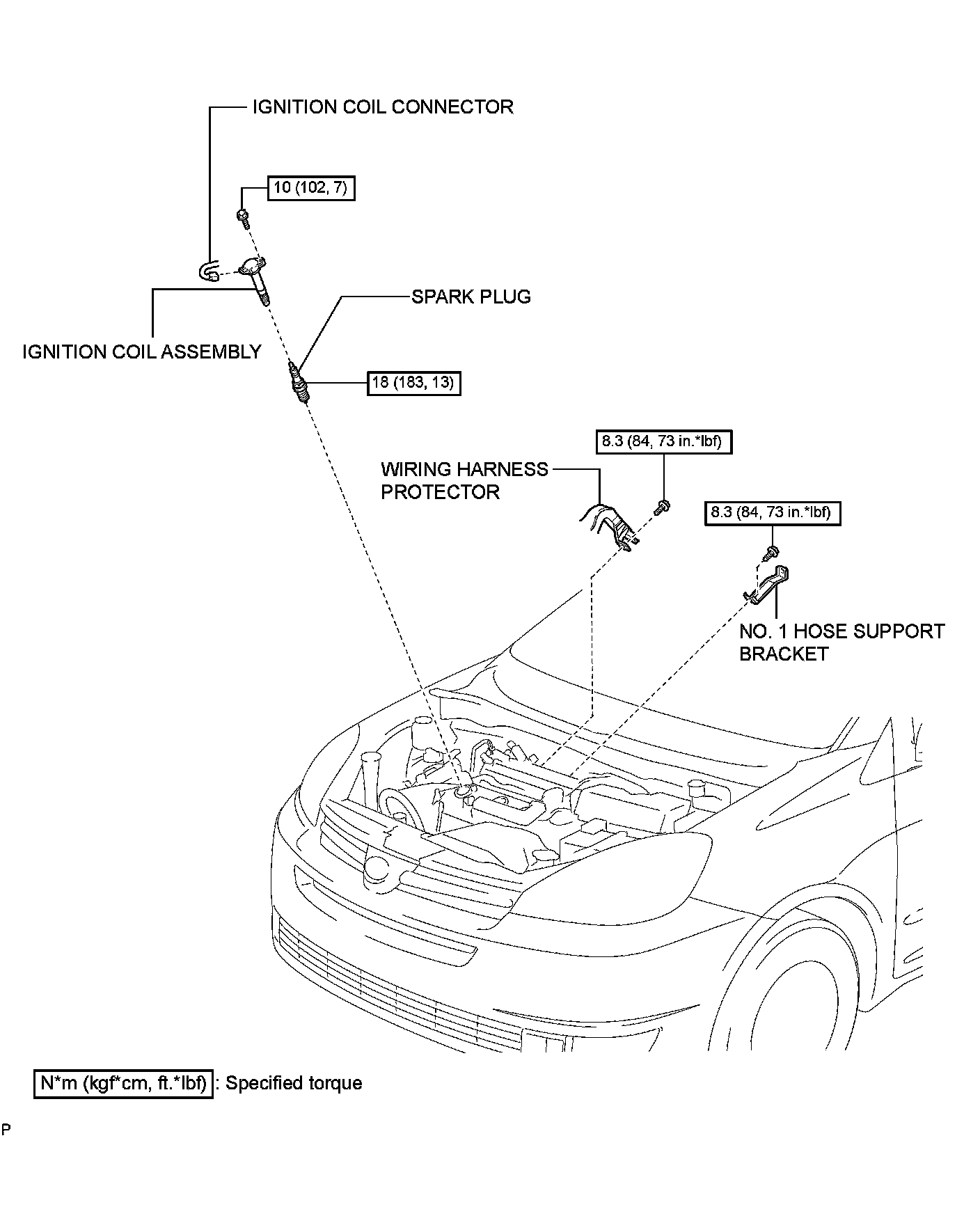 IGNITION COIL CONNECTOR

10 (102, 7)

SPARK PLUG

IGNITION COIL ASSEMBLY

18 (183, 13)

8.3 (84, 73 in.*lbf)

WIRING HARNESS PROTECTOR

8.3 (84, 73 in.*lbf)

NO. 1 HOSE SUPPORT BRACKET

N*m (kgf*cm, ft.*lbf) : Specified torque

P