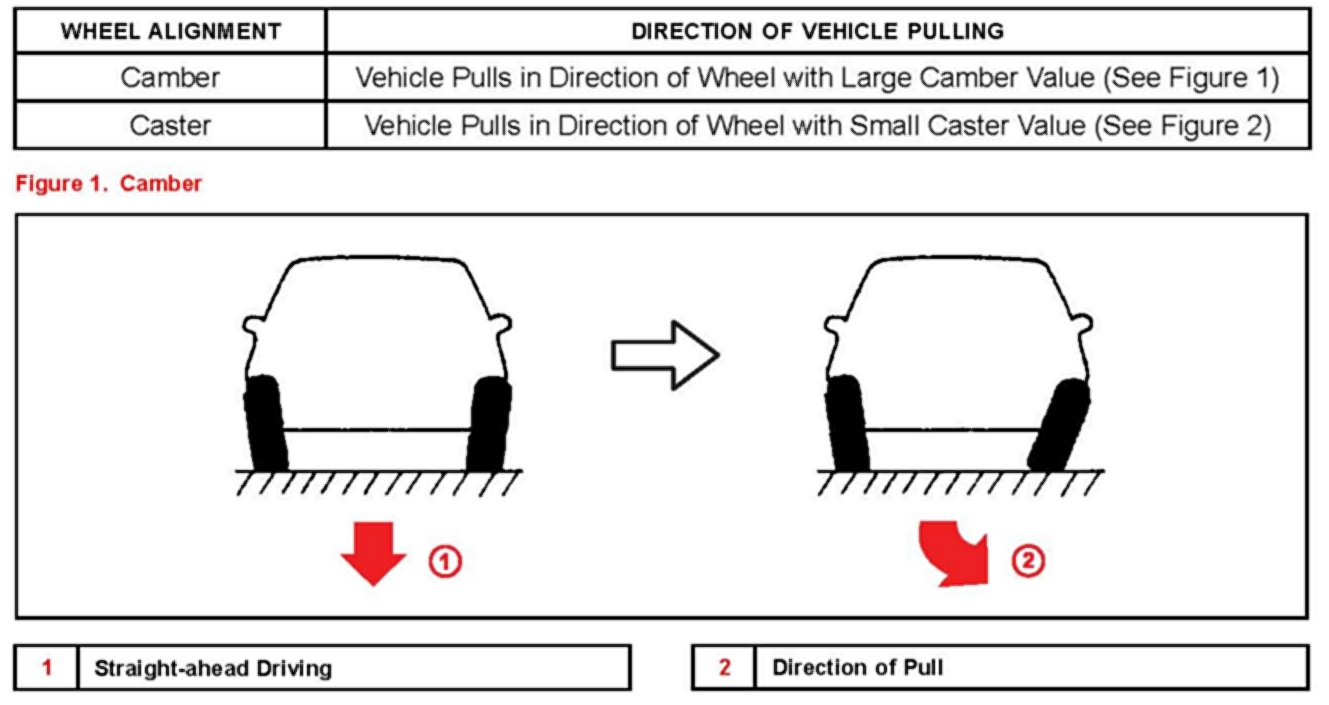 | WHEEL ALIGNMENT | DIRECTION OF VEHICLE PULLING |
|---|---|
| Camber | Vehicle Pulls in Direction of Wheel with Large Camber Value (See Figure 1) |
| Caster | Vehicle Pulls in Direction of Wheel with Small Caster Value (See Figure 2) |

Figure 1. Camber

1

2

| 1 | Straight-ahead Driving |
|---|---|

| 2 | Direction of Pull |
|---|---|