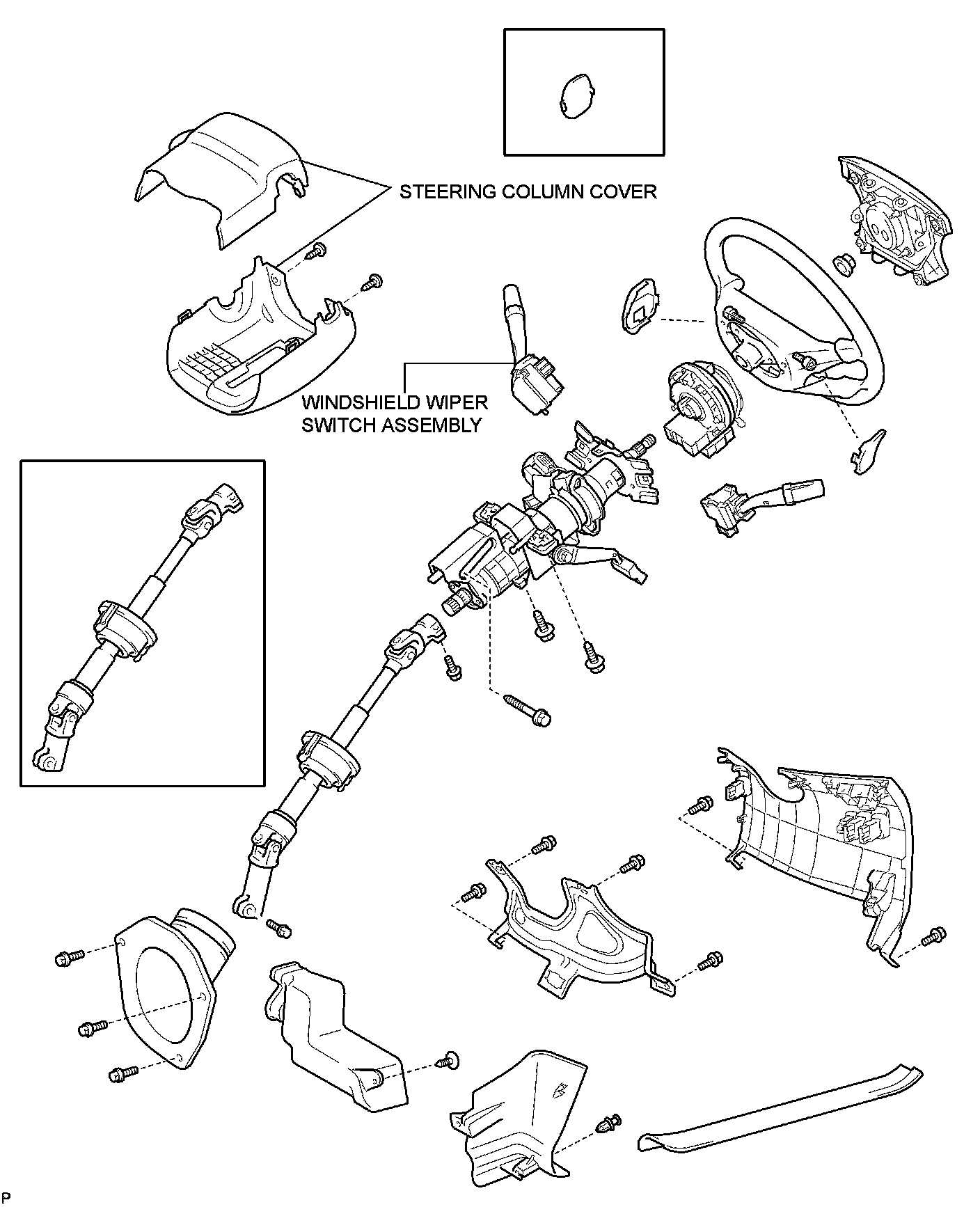 STEERING COLUMN COVER

WINDSHIELD WIPER SWITCH ASSEMBLY

P