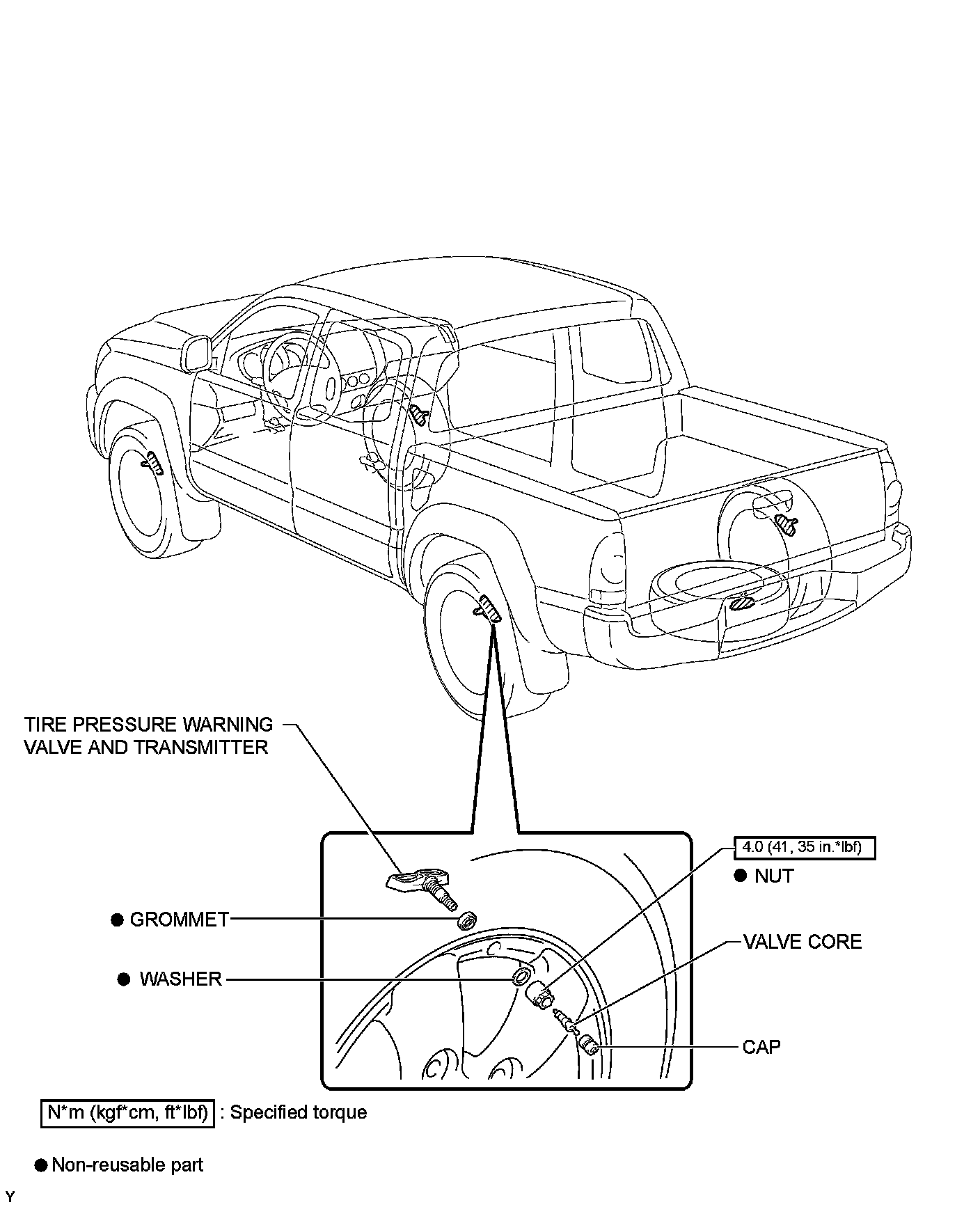 TIRE PRESSURE WARNING VALVE AND TRANSMITTER

4.0 (41, 35 in.*lbf)

● NUT

● GROMMET

VALVE CORE

● WASHER

CAP

N*m (kgf*cm, ft*lbf) : Specified torque

● Non-reusable part

Y