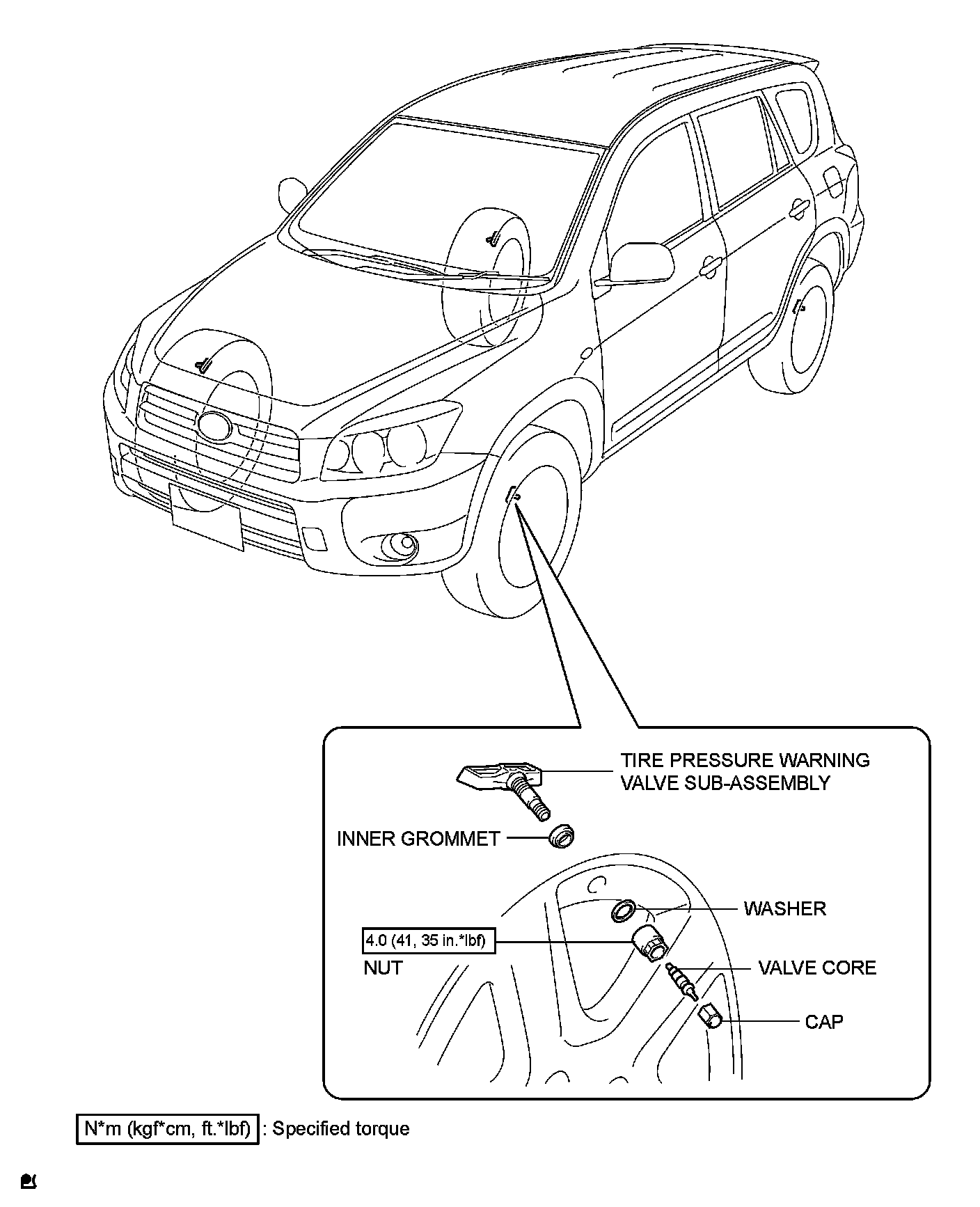 TIRE PRESSURE WARNING VALVE SUB-ASSEMBLY

INNER GROMMET

WASHER

4.0 (41, 35 in.*lbf)

NUT

VALVE CORE

CAP

N*m (kgf*cm, ft.*lbf) : Specified torque