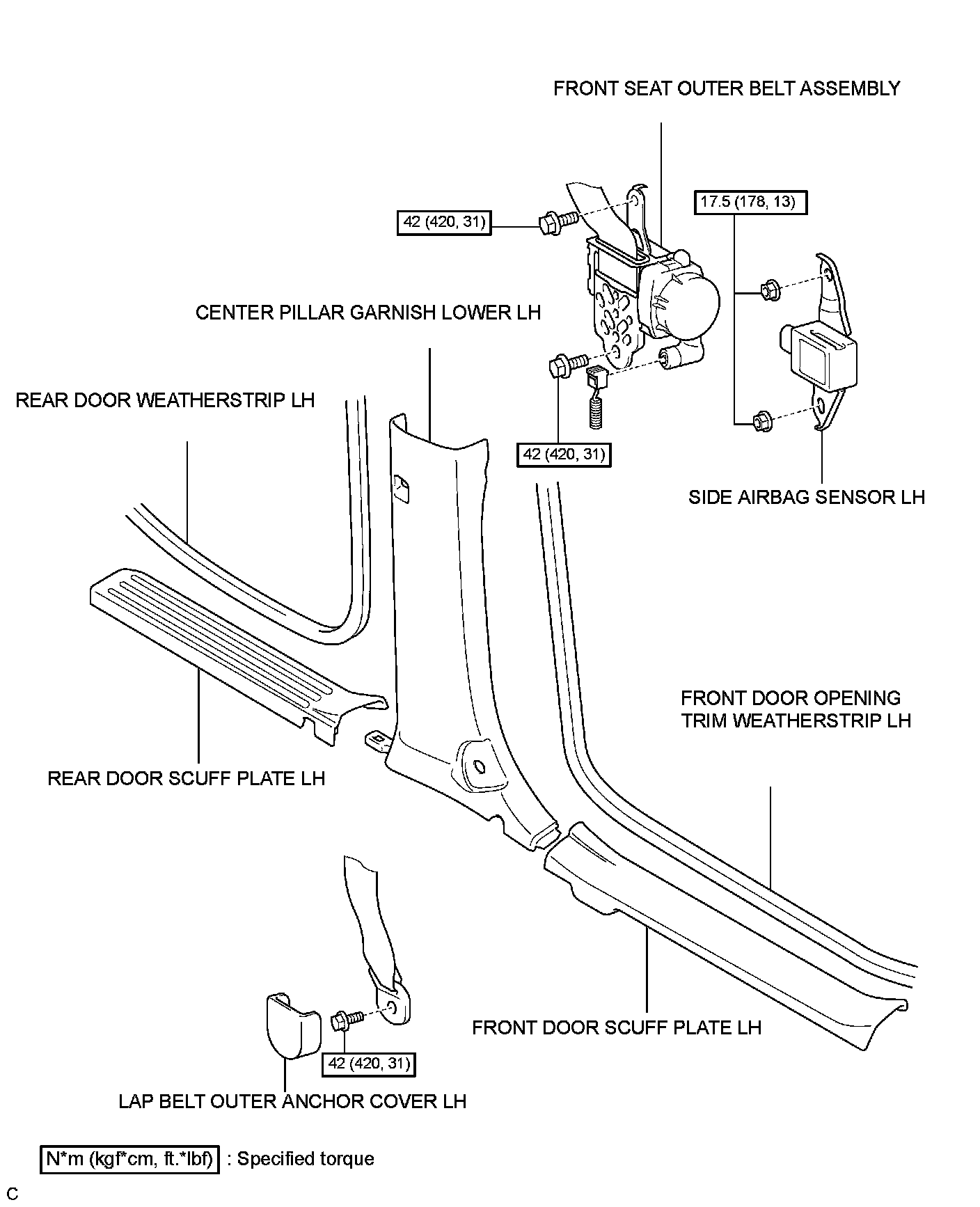 FRONT SEAT OUTER BELT ASSEMBLY

42 (420, 31)

17.5 (178, 13)

CENTER PILLAR GARNISH LOWER LH

REAR DOOR WEATHERSTRIP LH

42 (420, 31)

SIDE AIRBAG SENSOR LH

FRONT DOOR OPENING TRIM WEATHERSTRIP LH

REAR DOOR SCUFF PLATE LH

FRONT DOOR SCUFF PLATE LH

42 (420, 31)

LAP BELT OUTER ANCHOR COVER LH

N*m (kgf*cm, ft.*lbf) : Specified torque

C