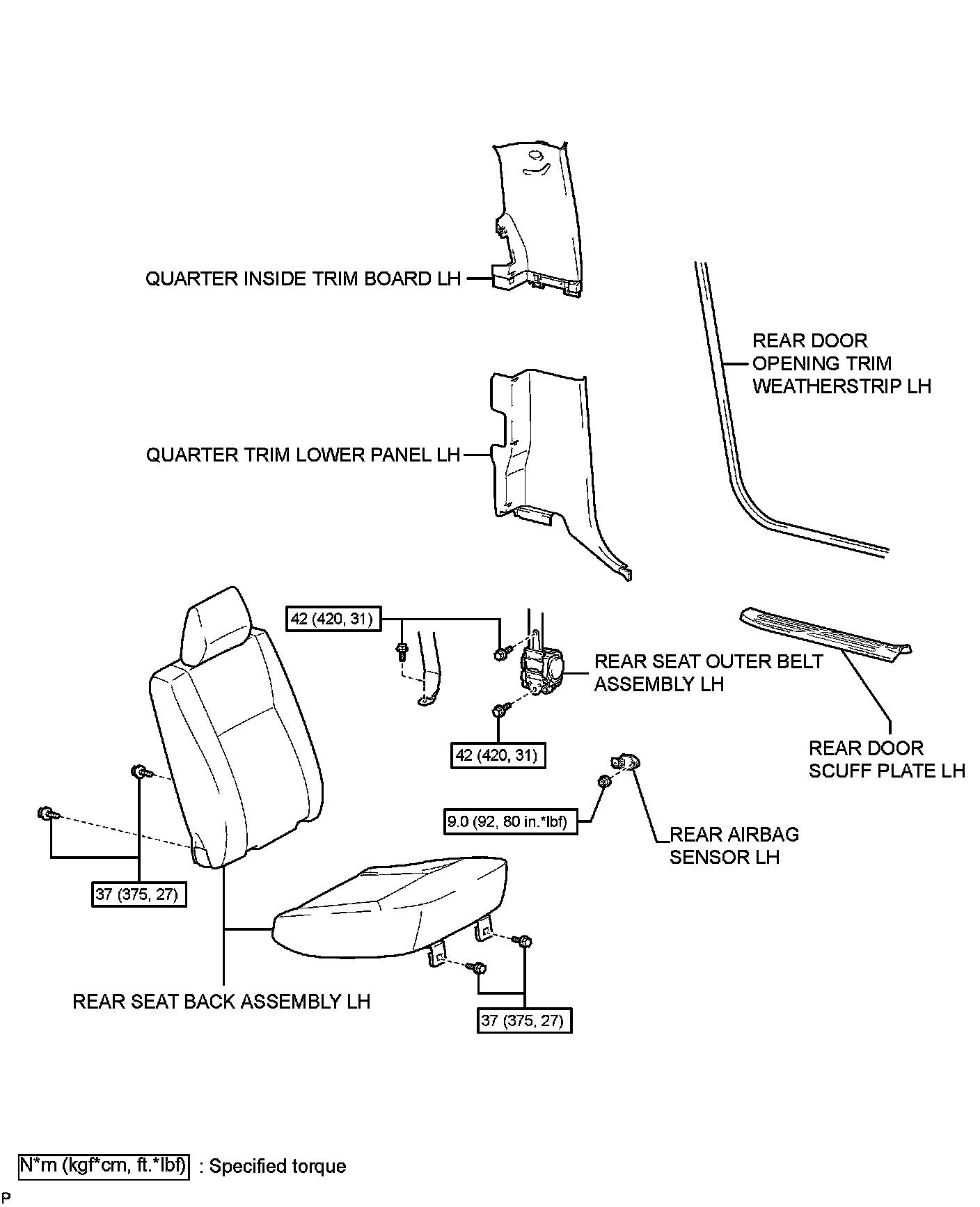 QUARTER INSIDE TRIM BOARD LH

REAR DOOR OPENING TRIM WEATHERSTRIP LH

QUARTER TRIM LOWER PANEL LH

42 (420, 31)

REAR SEAT OUTER BELT ASSEMBLY LH

42 (420, 31)

REAR DOOR SCUFF PLATE LH

9.0 (92, 80 in.*lbf)

REAR AIRBAG SENSOR LH

37 (375, 27)

REAR SEAT BACK ASSEMBLY LH

37 (375, 27)

N*m (kgf*cm, ft.*lbf) : Specified torque

P