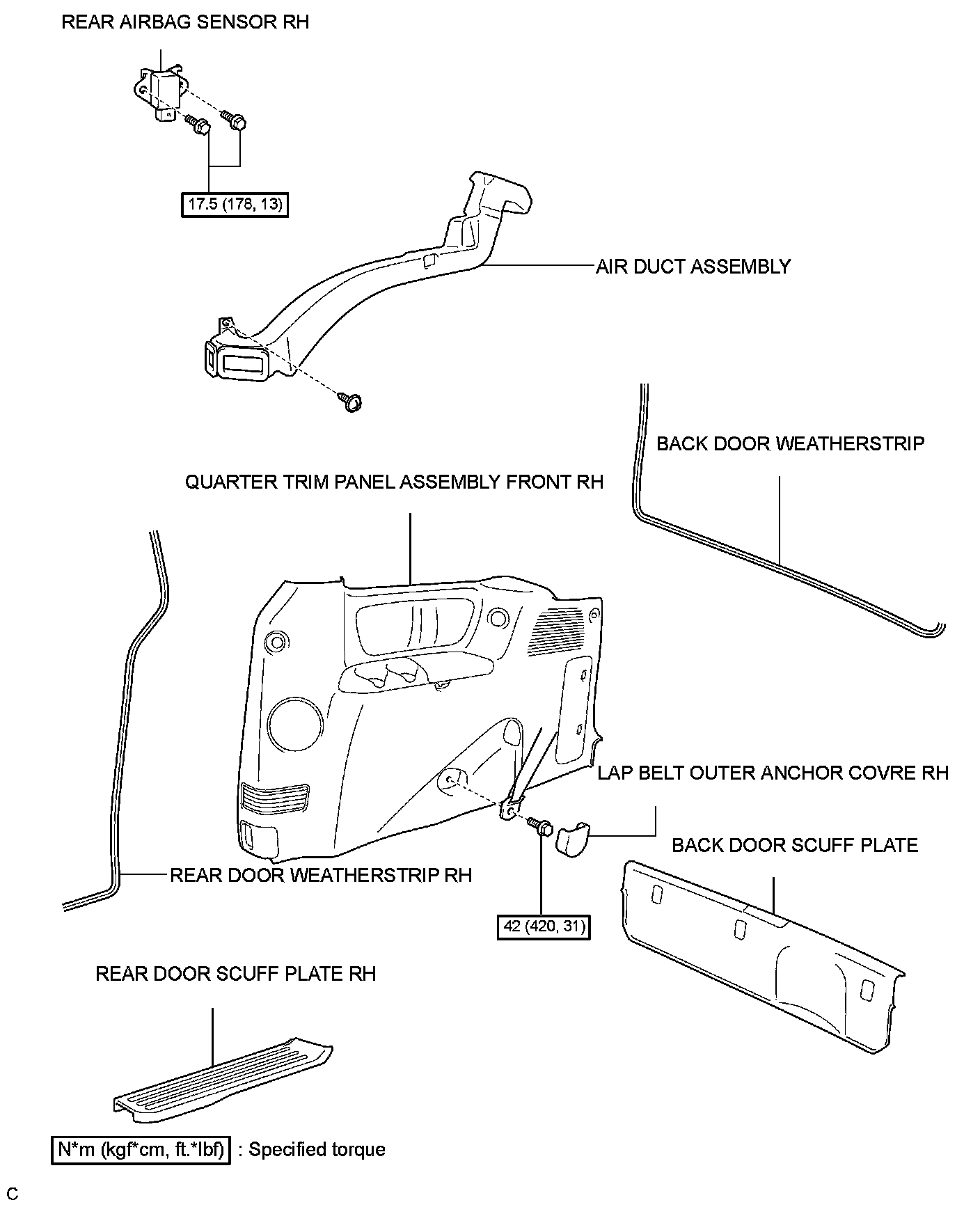 REAR AIRBAG SENSOR RH

17.5 (178, 13)

AIR DUCT ASSEMBLY

BACK DOOR WEATHERSTRIP

QUARTER TRIM PANEL ASSEMBLY FRONT RH

LAP BELT OUTER ANCHOR COVRE RH

BACK DOOR SCUFF PLATE

REAR DOOR WEATHERSTRIP RH

42 (420, 31)

REAR DOOR SCUFF PLATE RH

N*m (kgf*cm, ft.*lbf) : Specified torque

C