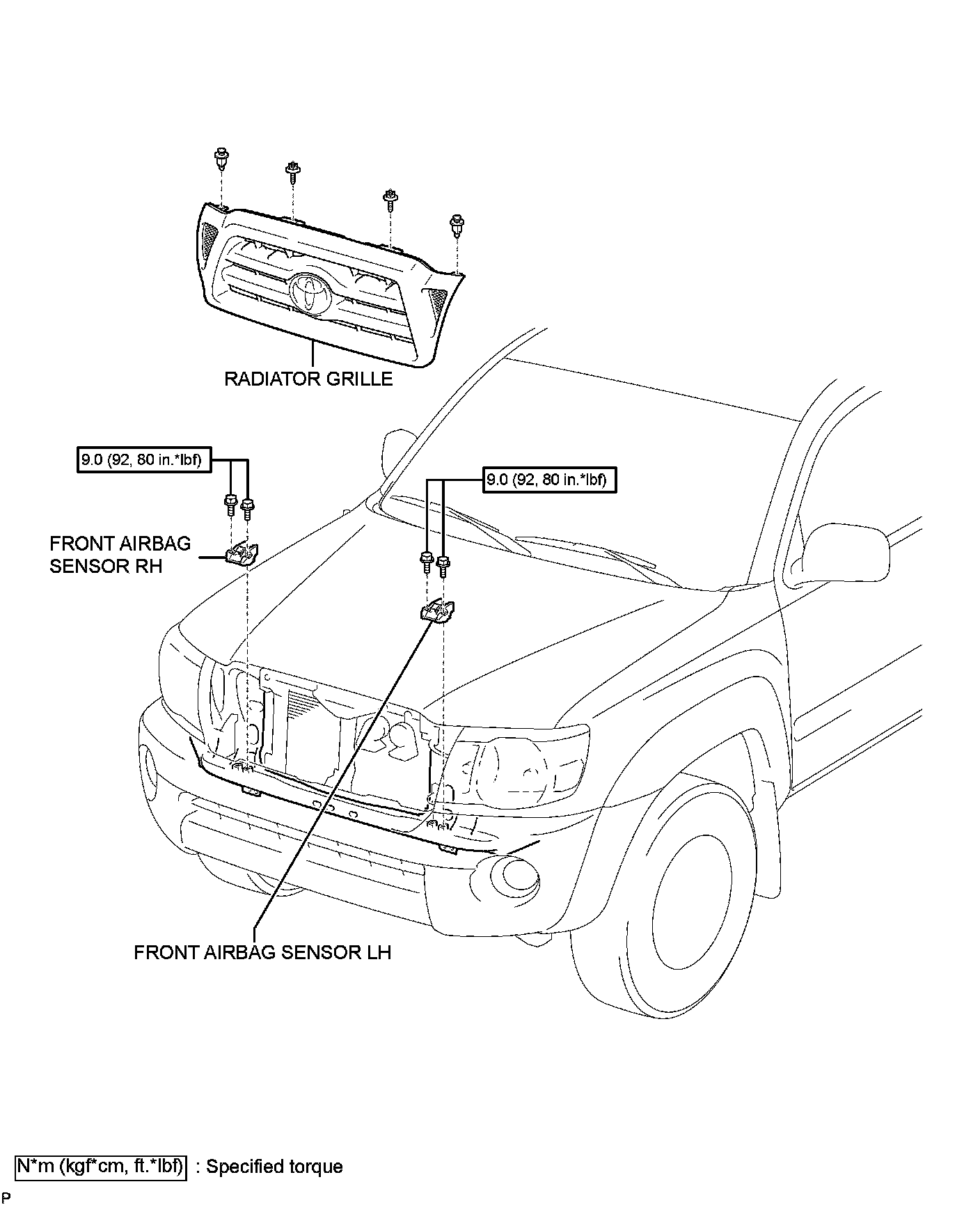 RADIATOR GRILLE

9.0 (92, 80 in.*lbf)

9.0 (92, 80 in.*lbf)

FRONT AIRBAG SENSOR RH

FRONT AIRBAG SENSOR LH

N*m (kgf*cm, ft.*lbf) : Specified torque

P