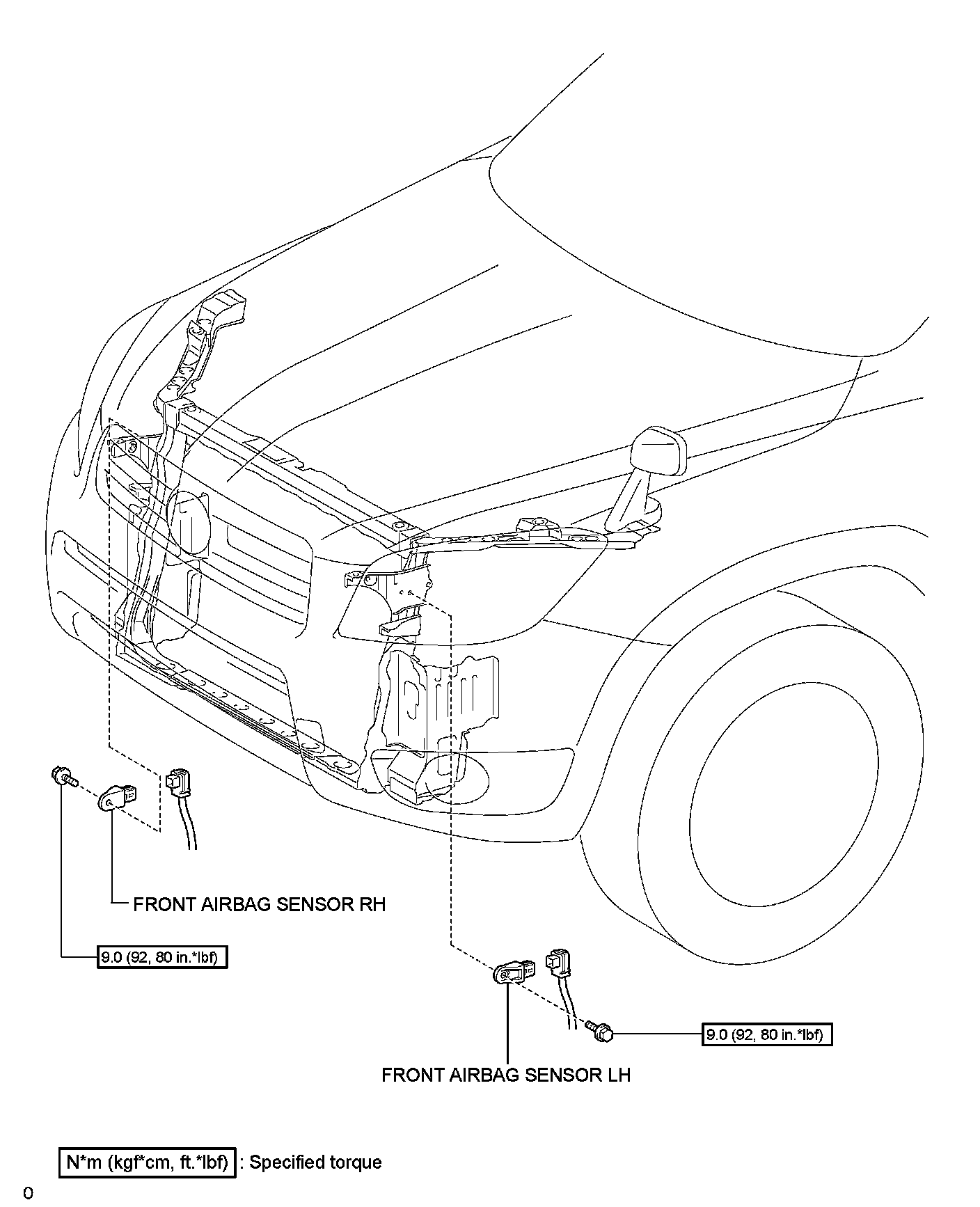 FRONT AIRBAG SENSOR RH

9.0 (92, 80 in.*lbf)

9.0 (92, 80 in.*lbf)

FRONT AIRBAG SENSOR LH

N*m (kgf*cm, ft.*lbf) : Specified torque

0