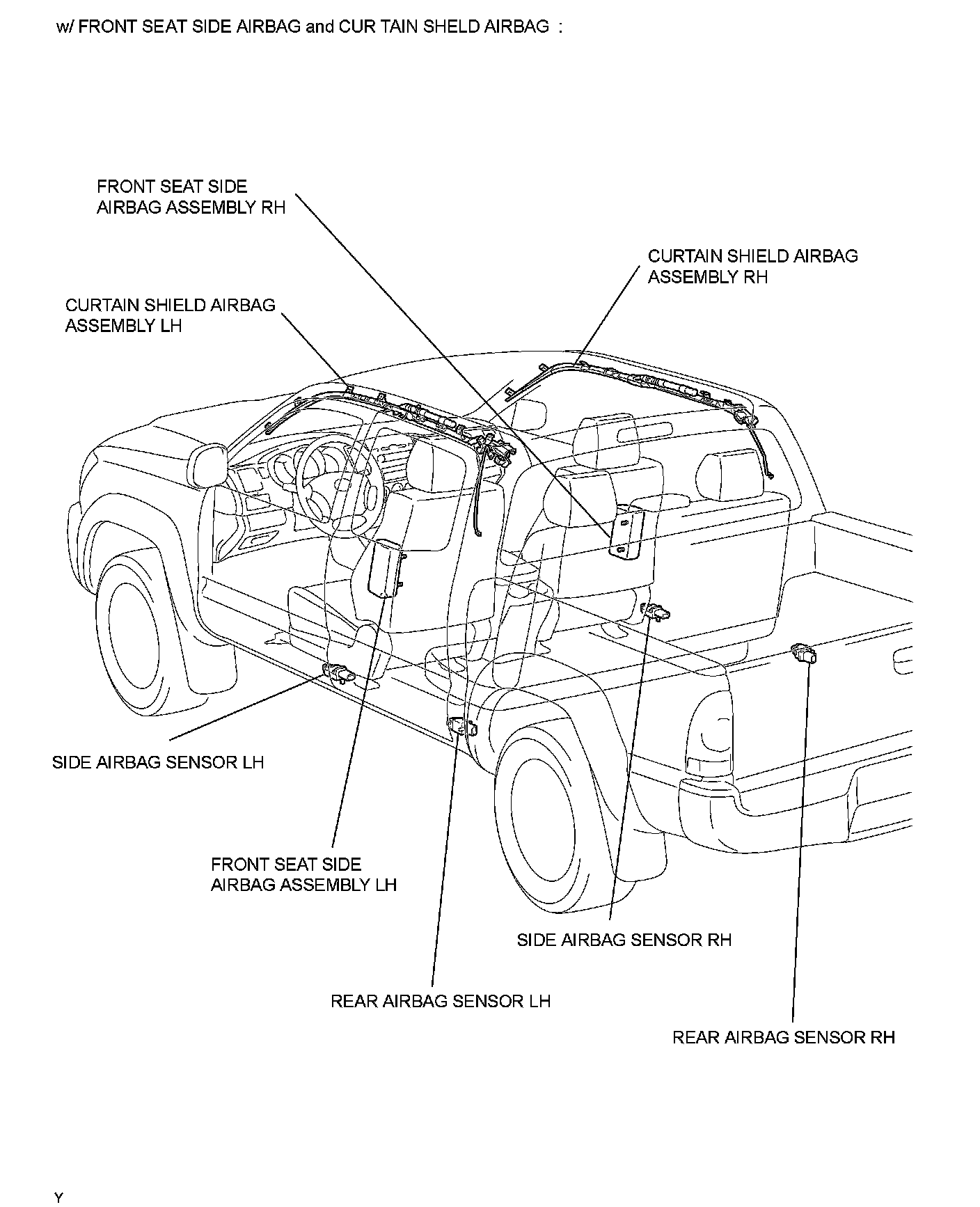 w/ FRONT SEAT SIDE AIRBAG and CUR TAIN SHELD AIRBAG :

FRONT SEAT SIDE AIRBAG ASSEMBLY RH

CURTAIN SHIELD AIRBAG ASSEMBLY RH

CURTAIN SHIELD AIRBAG ASSEMBLY LH

SIDE AIRBAG SENSOR LH

FRONT SEAT SIDE AIRBAG ASSEMBLY LH

SIDE AIRBAG SENSOR RH

REAR AIRBAG SENSOR LH

REAR AIRBAG SENSOR RH

Y