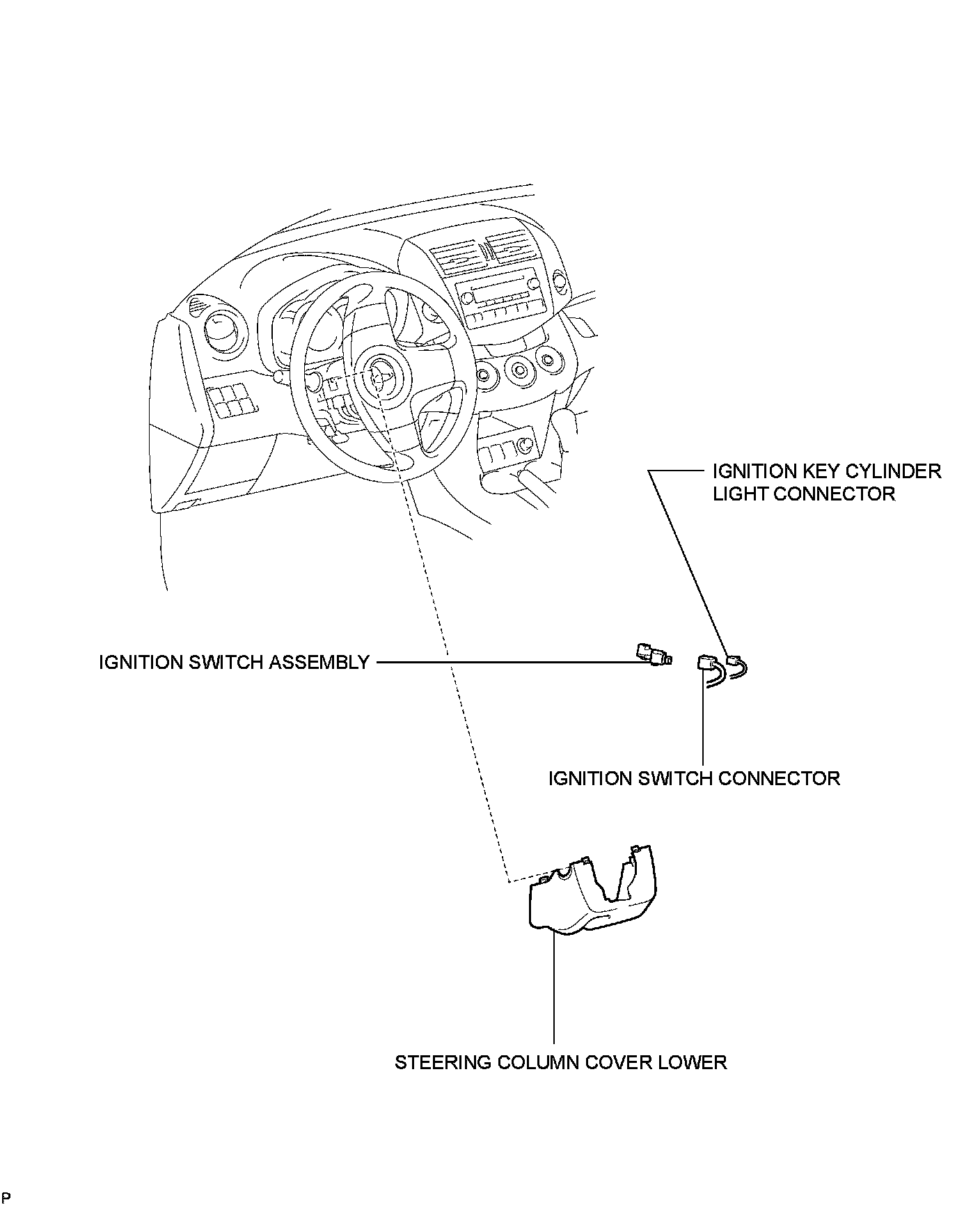 IGNITION KEY CYLINDER LIGHT CONNECTOR

IGNITION SWITCH ASSEMBLY

IGNITION SWITCH CONNECTOR

STEERING COLUMN COVER LOWER

P