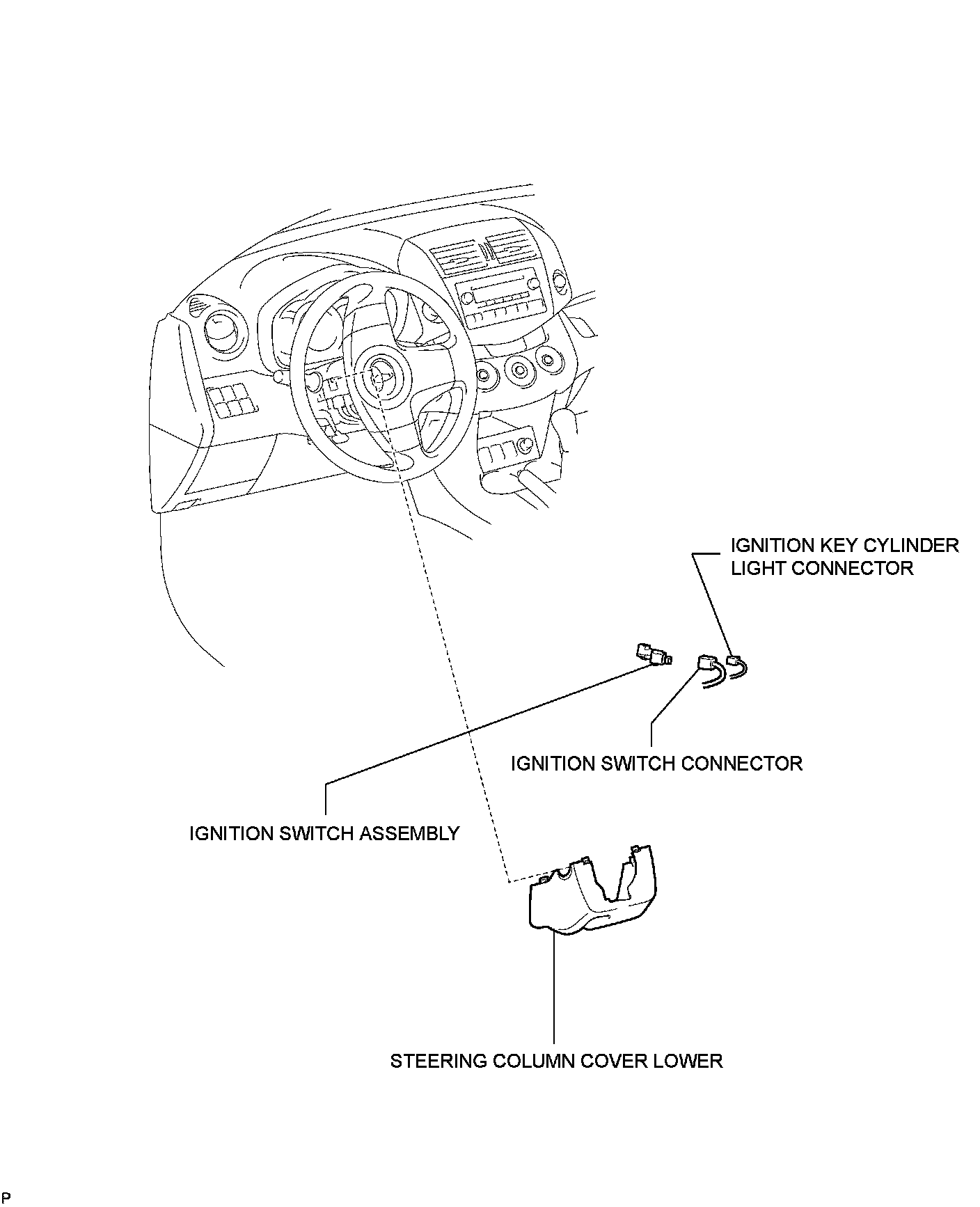 IGNITION KEY CYLINDER LIGHT CONNECTOR

IGNITION SWITCH CONNECTOR

IGNITION SWITCH ASSEMBLY

STEERING COLUMN COVER LOWER

P