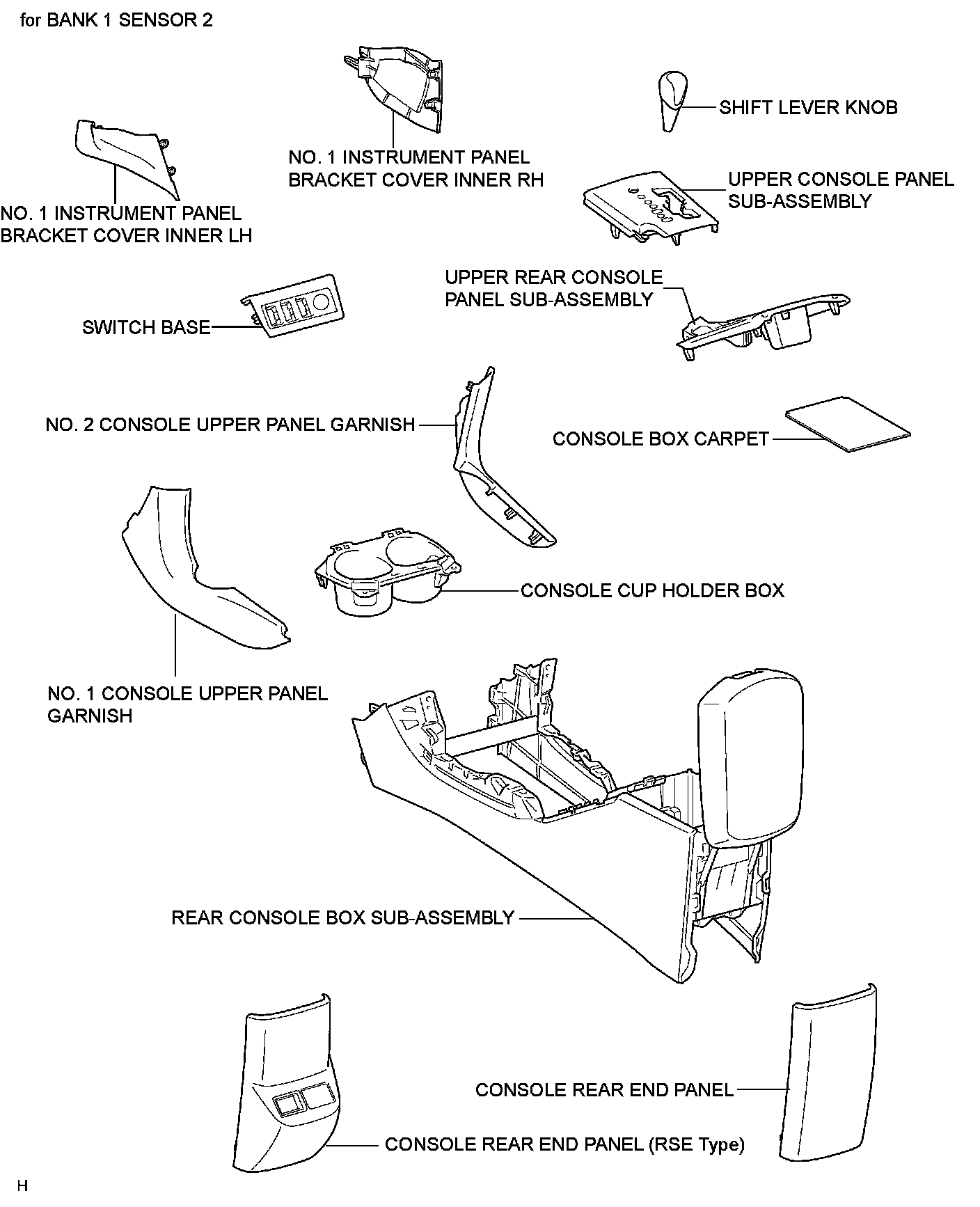 for BANK 1 SENSOR 2

NO. 1 INSTRUMENT PANEL BRACKET COVER INNER RH

SHIFT LEVER KNOB

NO. 1 INSTRUMENT PANEL BRACKET COVER INNER LH

UPPER CONSOLE PANEL SUB-ASSEMBLY

UPPER REAR CONSOLE PANEL SUB-ASSEMBLY

SWITCH BASE

NO. 2 CONSOLE UPPER PANEL GARNISH

CONSOLE BOX CARPET

CONSOLE CUP HOLDER BOX

NO. 1 CONSOLE UPPER PANEL GARNISH

REAR CONSOLE BOX SUB-ASSEMBLY

CONSOLE REAR END PANEL

CONSOLE REAR END PANEL (RSE Type)

H