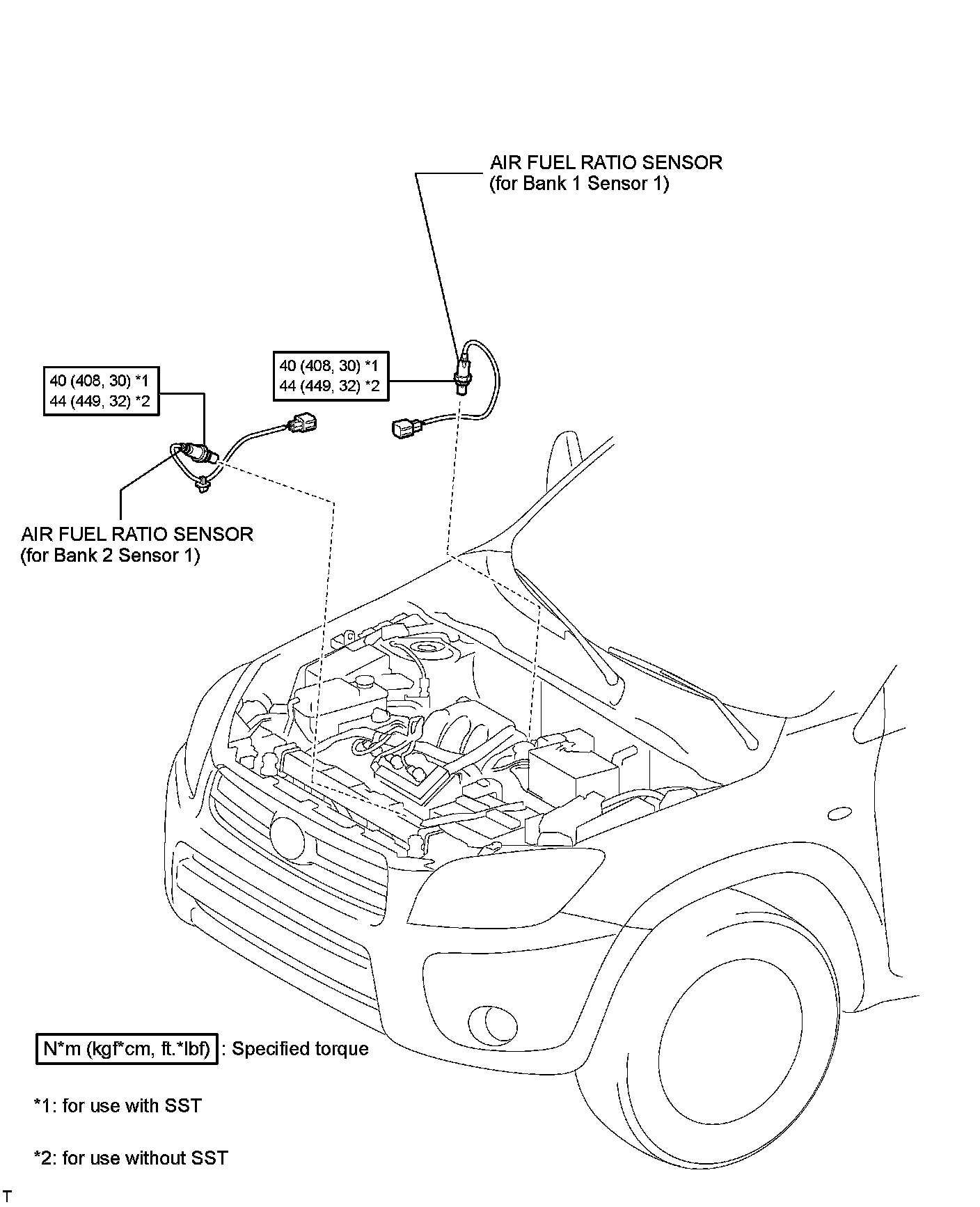 AIR FUEL RATIO SENSOR
(for Bank 1 Sensor 1)

40 (408, 30) *1
44 (449, 32) *2

40 (408, 30) *1
44 (449, 32) *2

AIR FUEL RATIO SENSOR
(for Bank 2 Sensor 1)

N*m (kgf*cm, ft.*lbf) : Specified torque

*1: for use with SST

*2: for use without SST

T