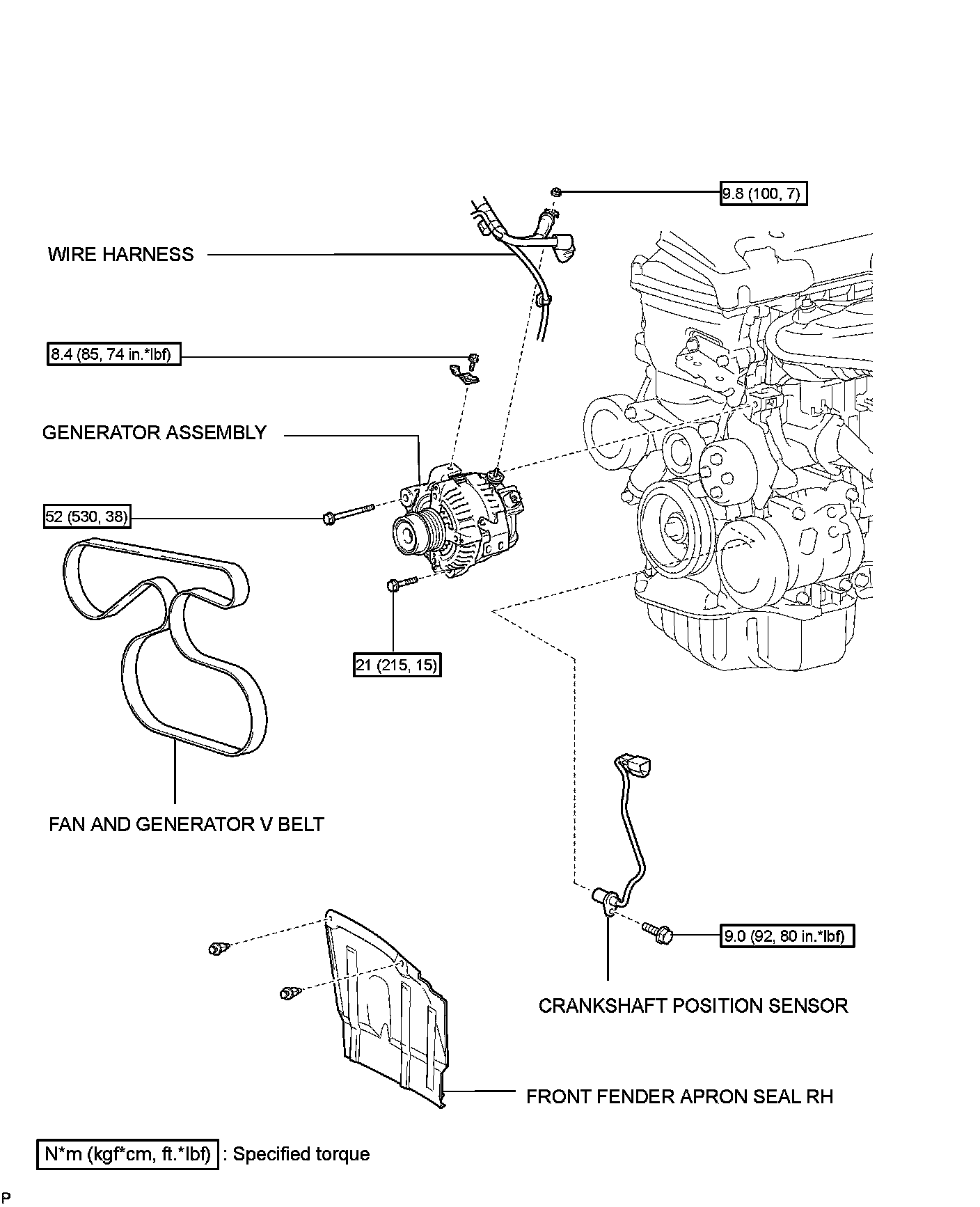 9.8 (100, 7)

WIRE HARNESS

8.4 (85, 74 in.*lbf)

GENERATOR ASSEMBLY

52 (530, 38)

21 (215, 15)

FAN AND GENERATOR V BELT

9.0 (92, 80 in.*lbf)

CRANKSHAFT POSITION SENSOR

FRONT FENDER APRON SEAL RH

N*m (kgf*cm, ft.*lbf) : Specified torque

P