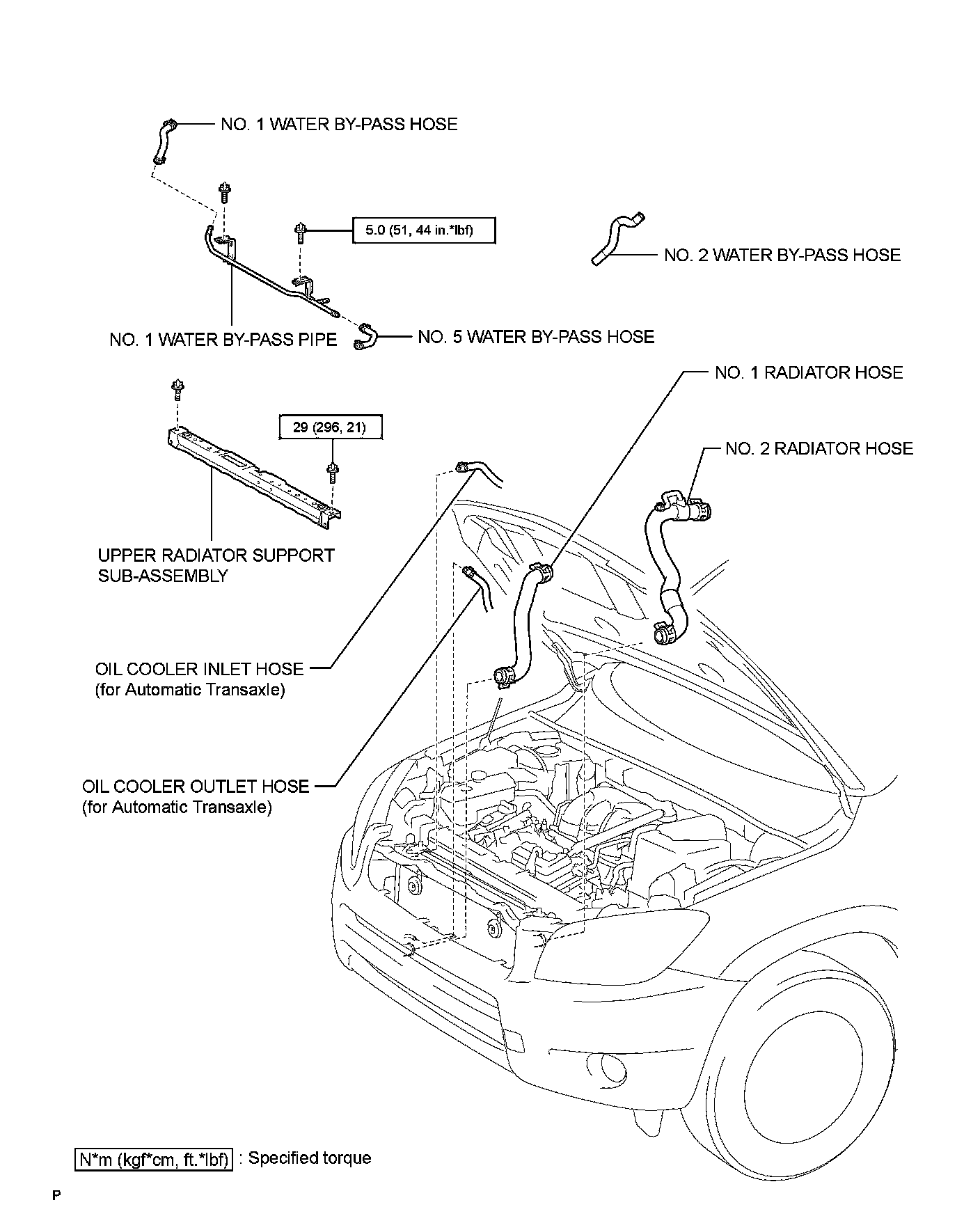 NO. 1 WATER BY-PASS HOSE

5.0 (51, 44 in.*lbf)

NO. 2 WATER BY-PASS HOSE

NO. 1 WATER BY-PASS PIPE

NO. 5 WATER BY-PASS HOSE

NO. 1 RADIATOR HOSE

29 (296, 21)

NO. 2 RADIATOR HOSE

UPPER RADIATOR SUPPORT SUB-ASSEMBLY

OIL COOLER INLET HOSE (for Automatic Transaxle)

OIL COOLER OUTLET HOSE (for Automatic Transaxle)

N*m (kgf*cm, ft.*lbf) : Specified torque

P