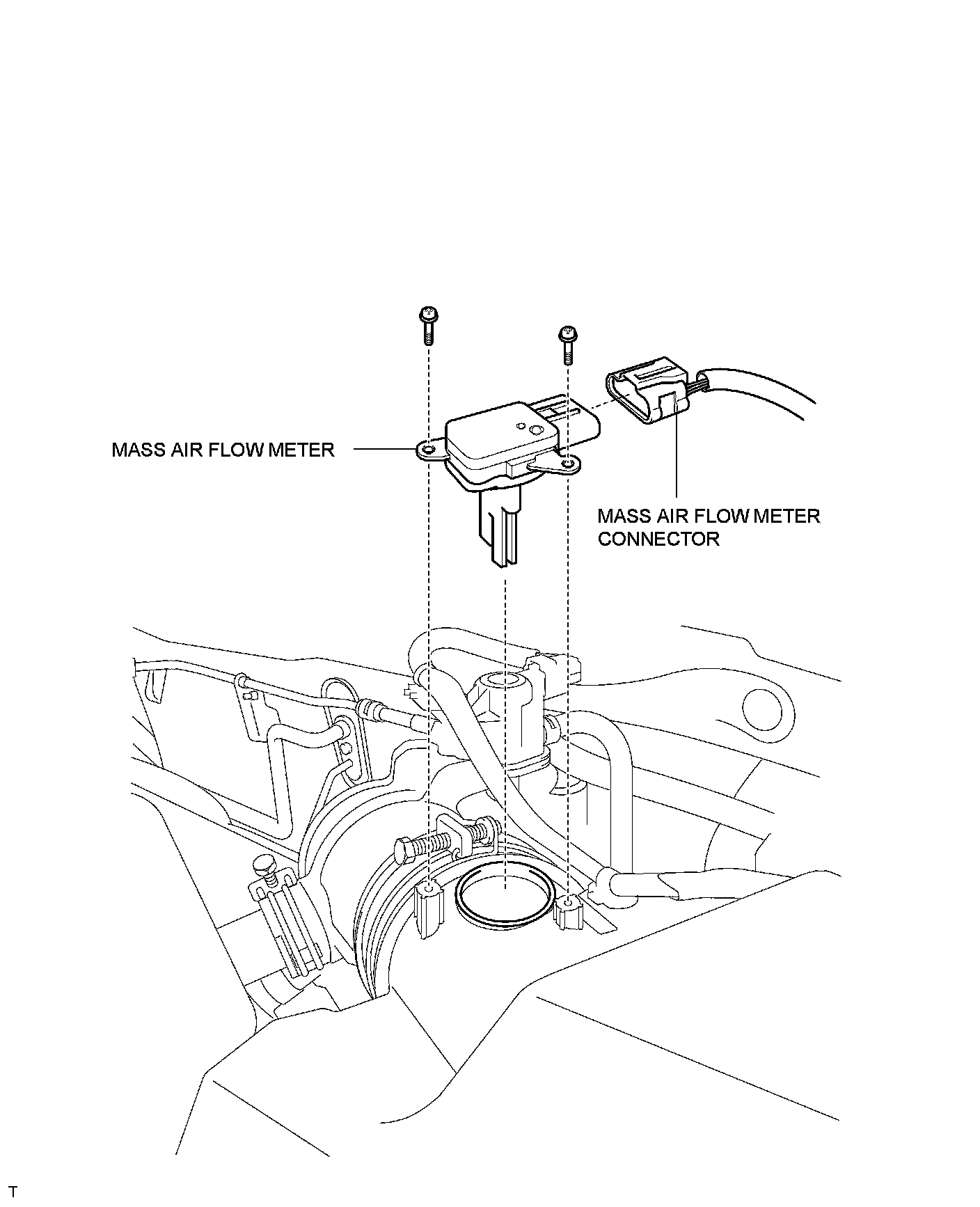 MASS AIR FLOW METER

MASS AIR FLOW METER CONNECTOR

T