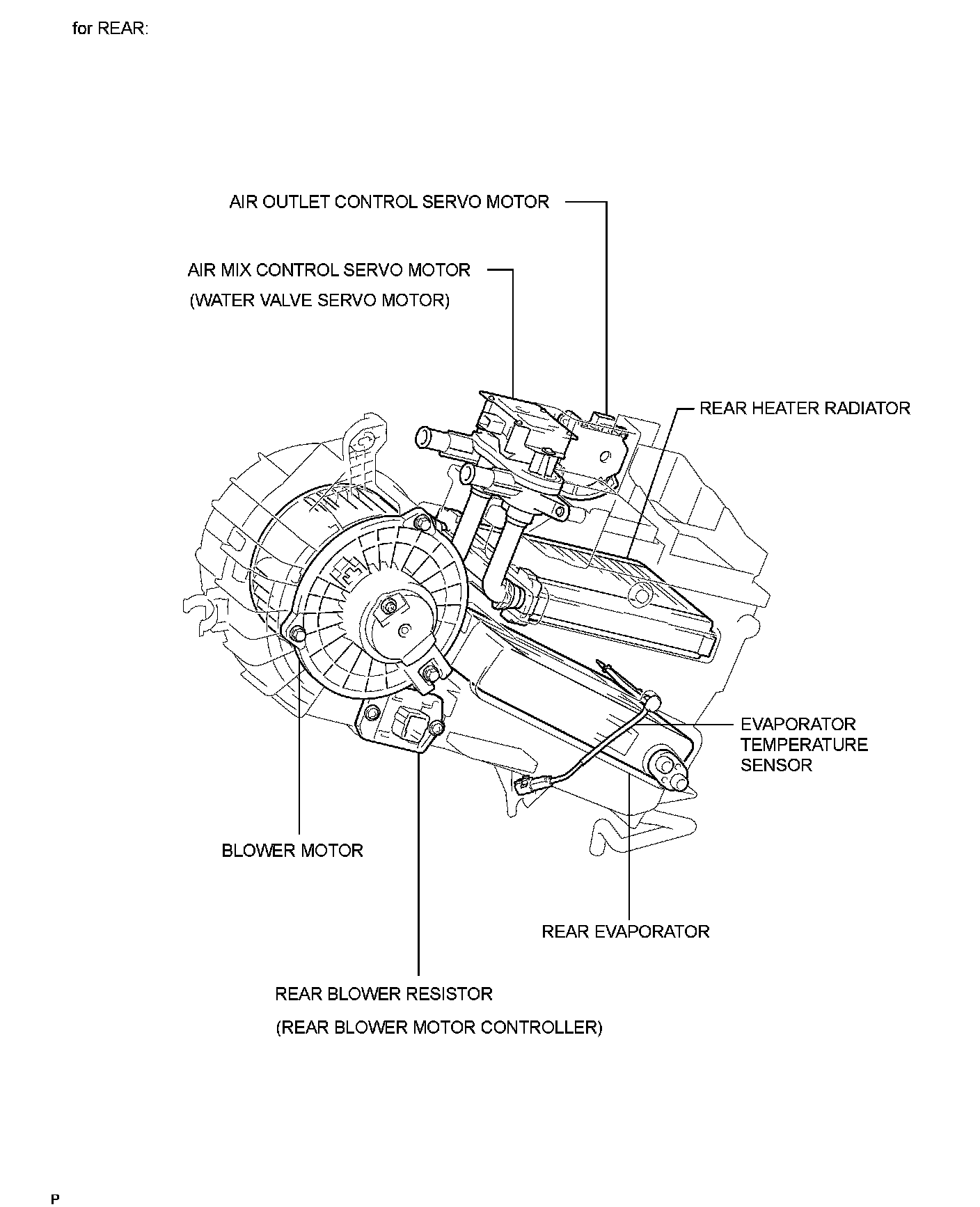 for REAR:

AIR OUTLET CONTROL SERVO MOTOR

AIR MIX CONTROL SERVO MOTOR
(WATER VALVE SERVO MOTOR)

REAR HEATER RADIATOR

EVAPORATOR
TEMPERATURE
SENSOR

BLOWER MOTOR

REAR EVAPORATOR

REAR BLOWER RESISTOR
(REAR BLOWER MOTOR CONTROLLER)

P