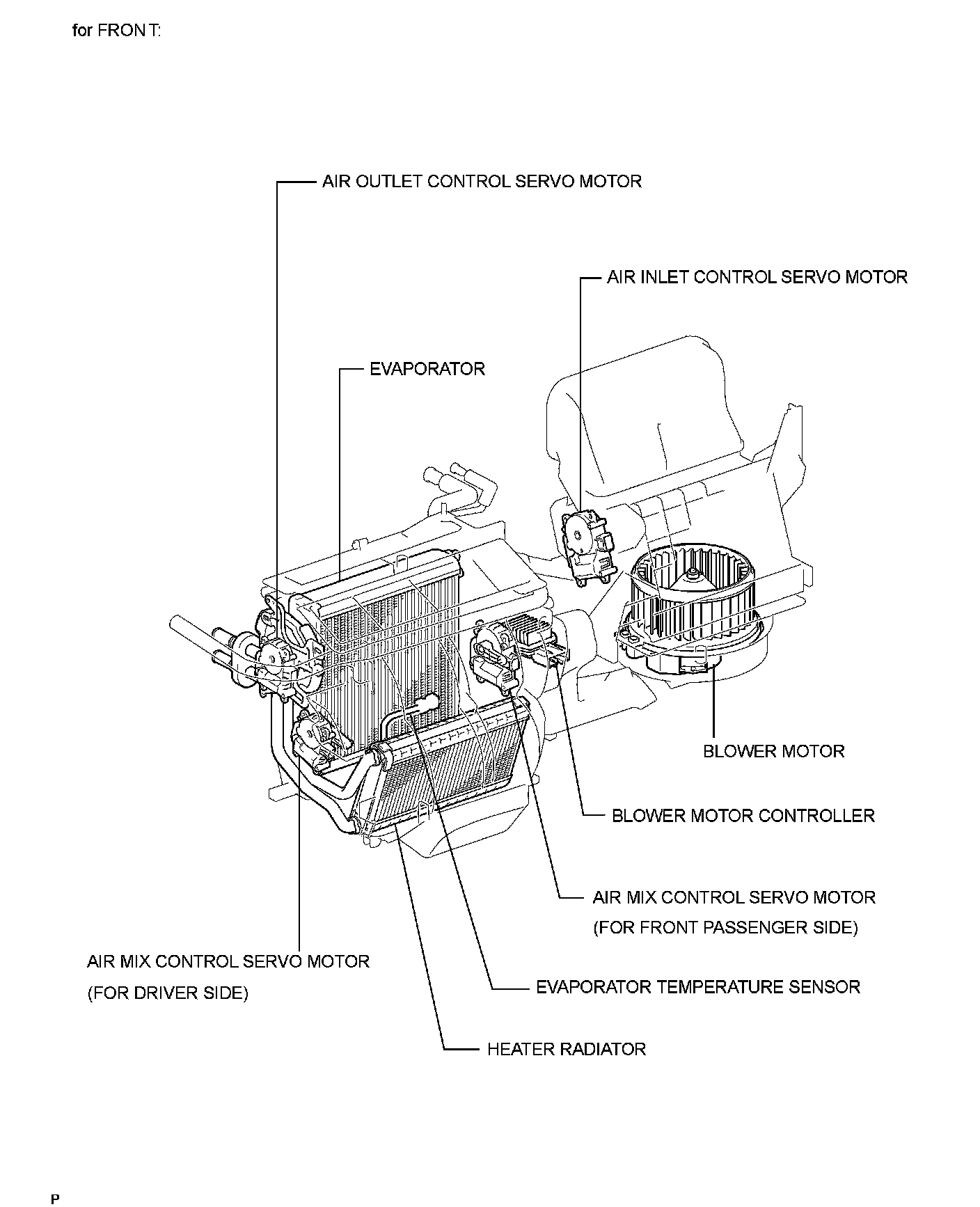 for FRONT:

AIR OUTLET CONTROL SERVO MOTOR

AIR INLET CONTROL SERVO MOTOR

EVAPORATOR

BLOWER MOTOR

BLOWER MOTOR CONTROLLER

AIR MIX CONTROL SERVO MOTOR
(FOR FRONT PASSENGER SIDE)

AIR MIX CONTROL SERVO MOTOR
(FOR DRIVER SIDE)

EVAPORATOR TEMPERATURE SENSOR

HEATER RADIATOR

P