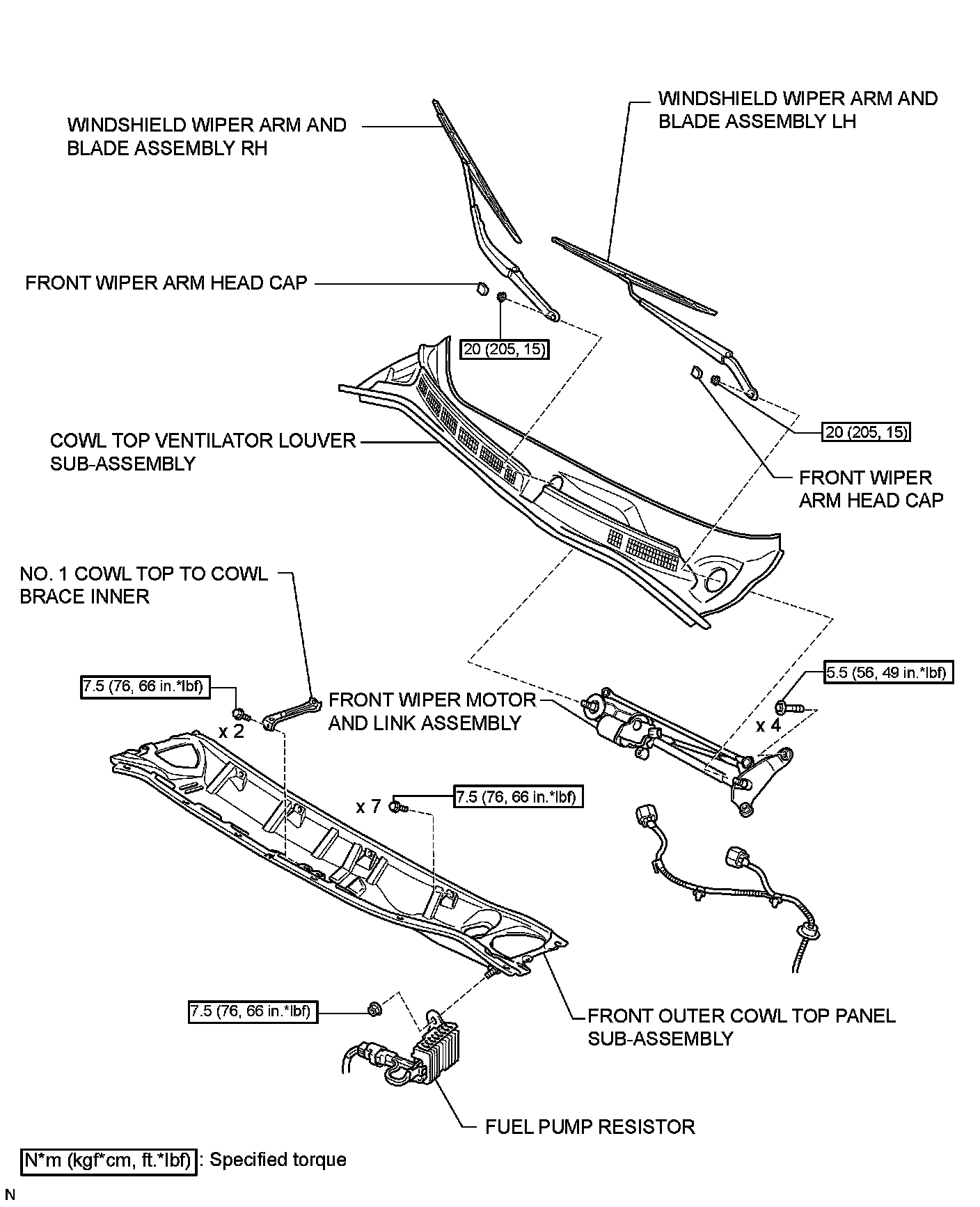 WINDSHIELD WIPER ARM AND BLADE ASSEMBLY RH

WINDSHIELD WIPER ARM AND BLADE ASSEMBLY LH

FRONT WIPER ARM HEAD CAP

20 (205, 15)

20 (205, 15)

COWL TOP VENTILATOR LOUVER SUB-ASSEMBLY

FRONT WIPER ARM HEAD CAP

NO. 1 COWL TOP TO COWL BRACE INNER

7.5 (76, 66 in.*lbf)

x 2

FRONT WIPER MOTOR AND LINK ASSEMBLY

5.5 (56, 49 in.*lbf)

x 4

x 7

7.5 (76, 66 in.*lbf)

7.5 (76, 66 in.*lbf)

FRONT OUTER COWL TOP PANEL SUB-ASSEMBLY

FUEL PUMP RESISTOR

N*m (kgf*cm, ft.*lbf) : Specified torque

N