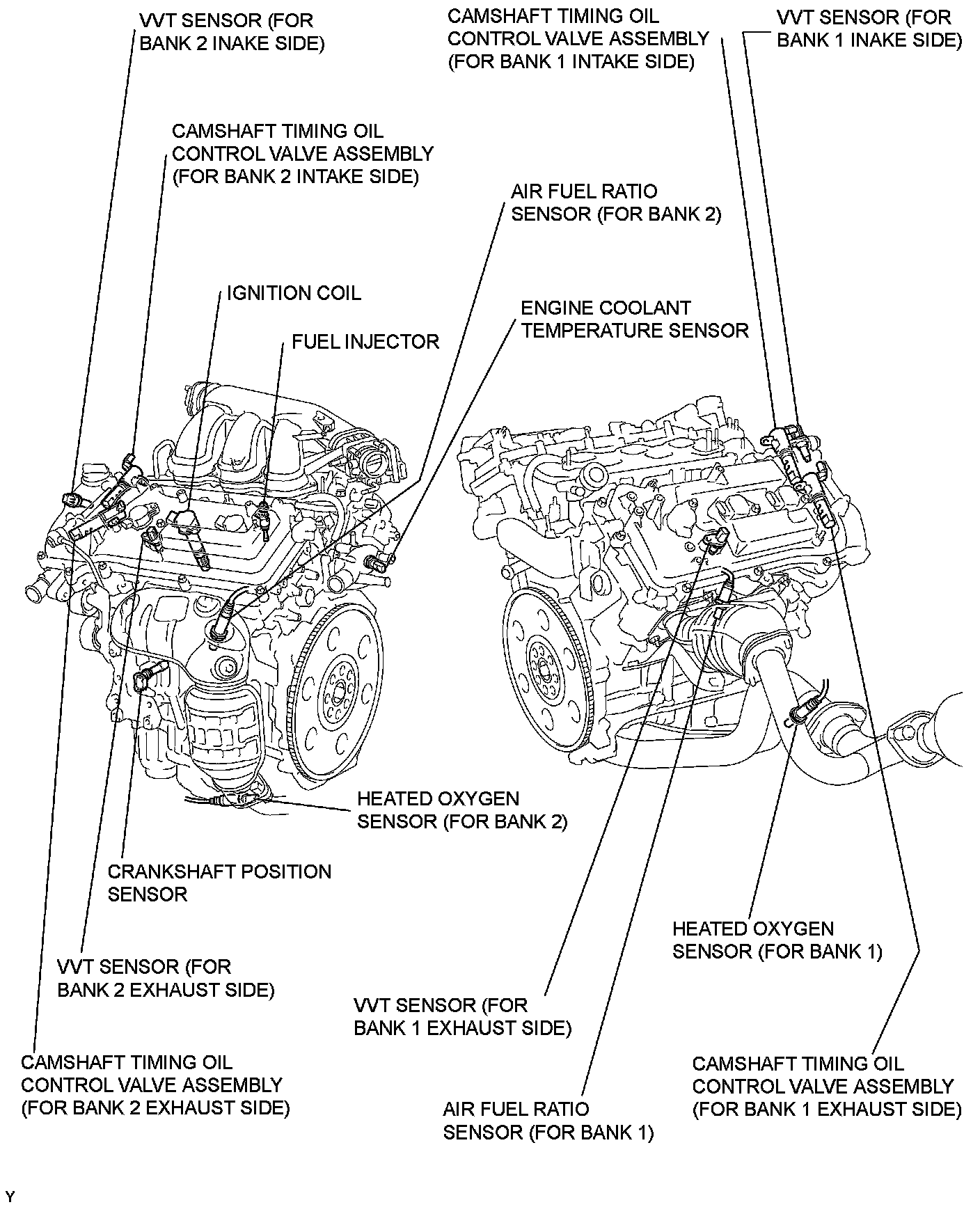 VVT SENSOR (FOR BANK 2 INAKE SIDE)

CAMSHAFT TIMING OIL CONTROL VALVE ASSEMBLY (FOR BANK 1 INTAKE SIDE)

VVT SENSOR (FOR BANK 1 INAKE SIDE)

CAMSHAFT TIMING OIL CONTROL VALVE ASSEMBLY (FOR BANK 2 INTAKE SIDE)

AIR FUEL RATIO SENSOR (FOR BANK 2)

IGNITION COIL

ENGINE COOLANT TEMPERATURE SENSOR

FUEL INJECTOR

HEATED OXYGEN SENSOR (FOR BANK 2)

CRANKSHAFT POSITION SENSOR

HEATED OXYGEN SENSOR (FOR BANK 1)

VVT SENSOR (FOR BANK 2 EXHAUST SIDE)

VVT SENSOR (FOR BANK 1 EXHAUST SIDE)

CAMSHAFT TIMING OIL CONTROL VALVE ASSEMBLY (FOR BANK 2 EXHAUST SIDE)

CAMSHAFT TIMING OIL CONTROL VALVE ASSEMBLY (FOR BANK 1 EXHAUST SIDE)

AIR FUEL RATIO SENSOR (FOR BANK 1)

Y