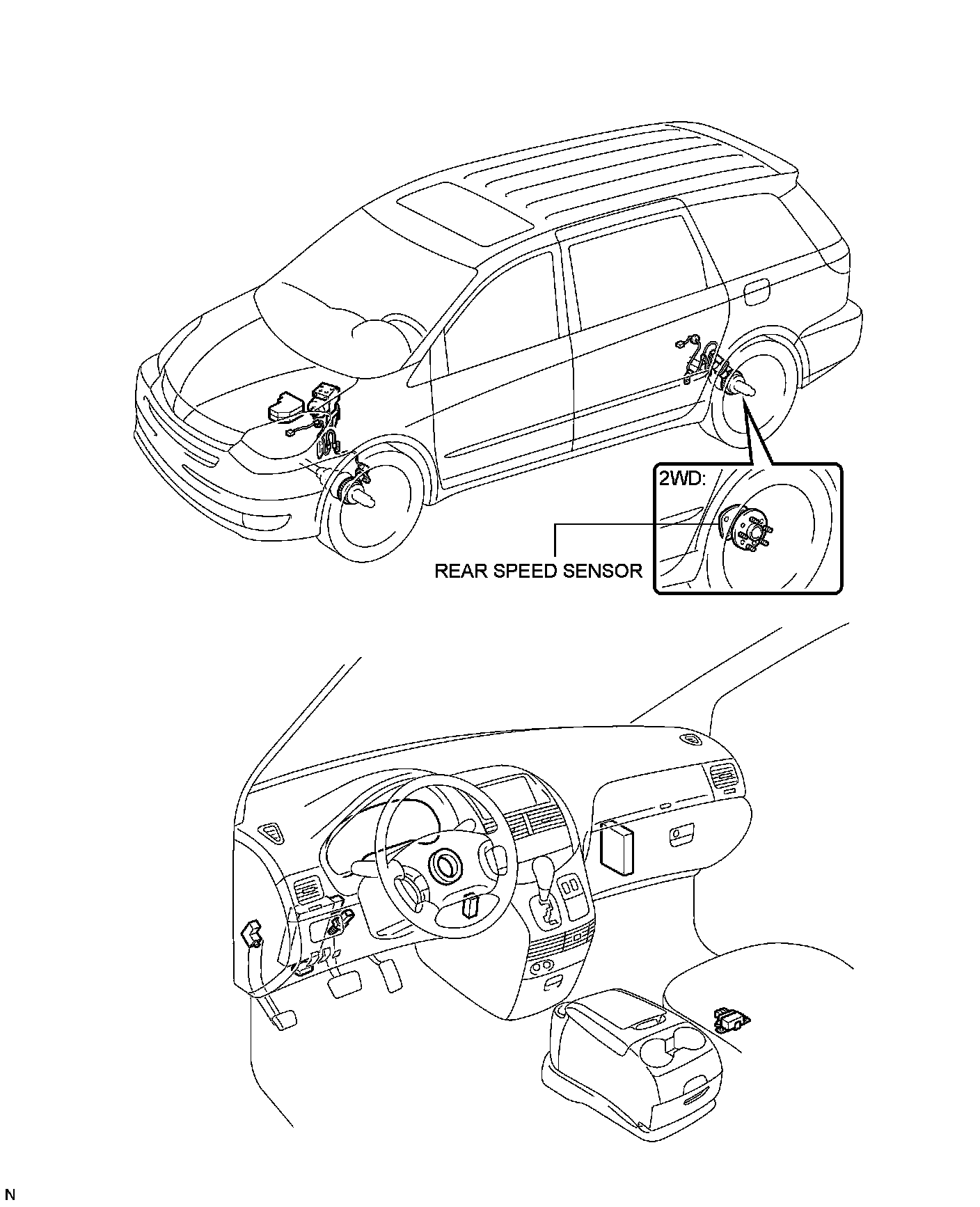 2WD:

REAR SPEED SENSOR

N