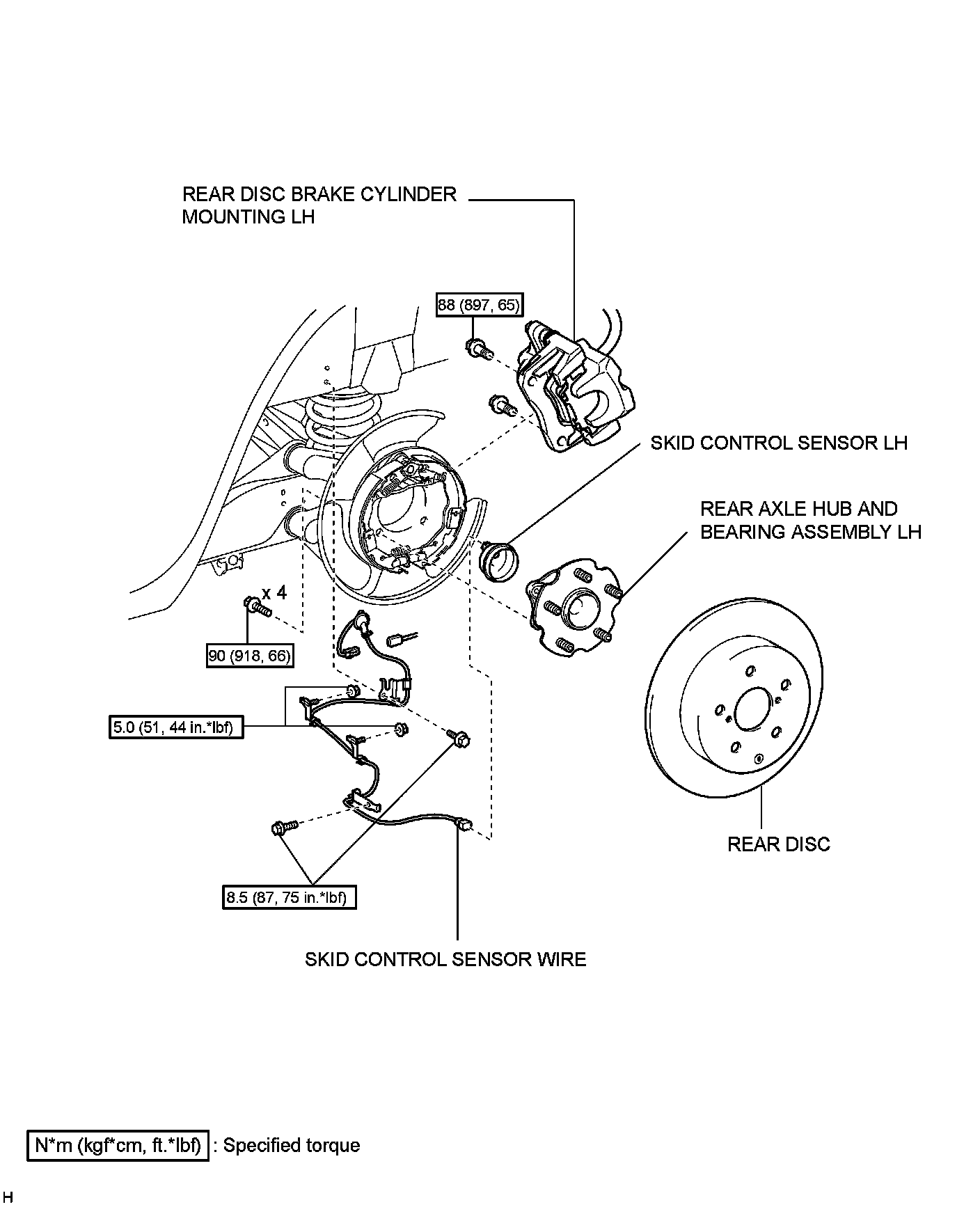 REAR DISC BRAKE CYLINDER MOUNTING LH

88 (897, 65)

SKID CONTROL SENSOR LH

REAR AXLE HUB AND BEARING ASSEMBLY LH

x 4

90 (918, 66)

5.0 (51, 44 in.*lbf)

8.5 (87, 75 in.*lbf)

REAR DISC

SKID CONTROL SENSOR WIRE

N*m (kgf*cm, ft.*lbf) : Specified torque

H