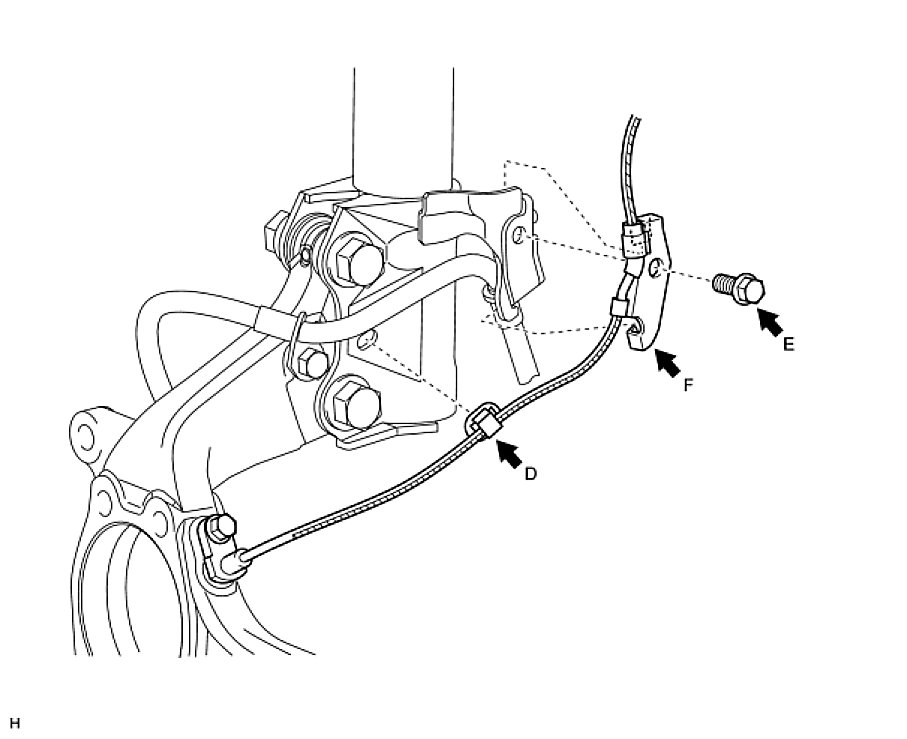 E
F
D
H