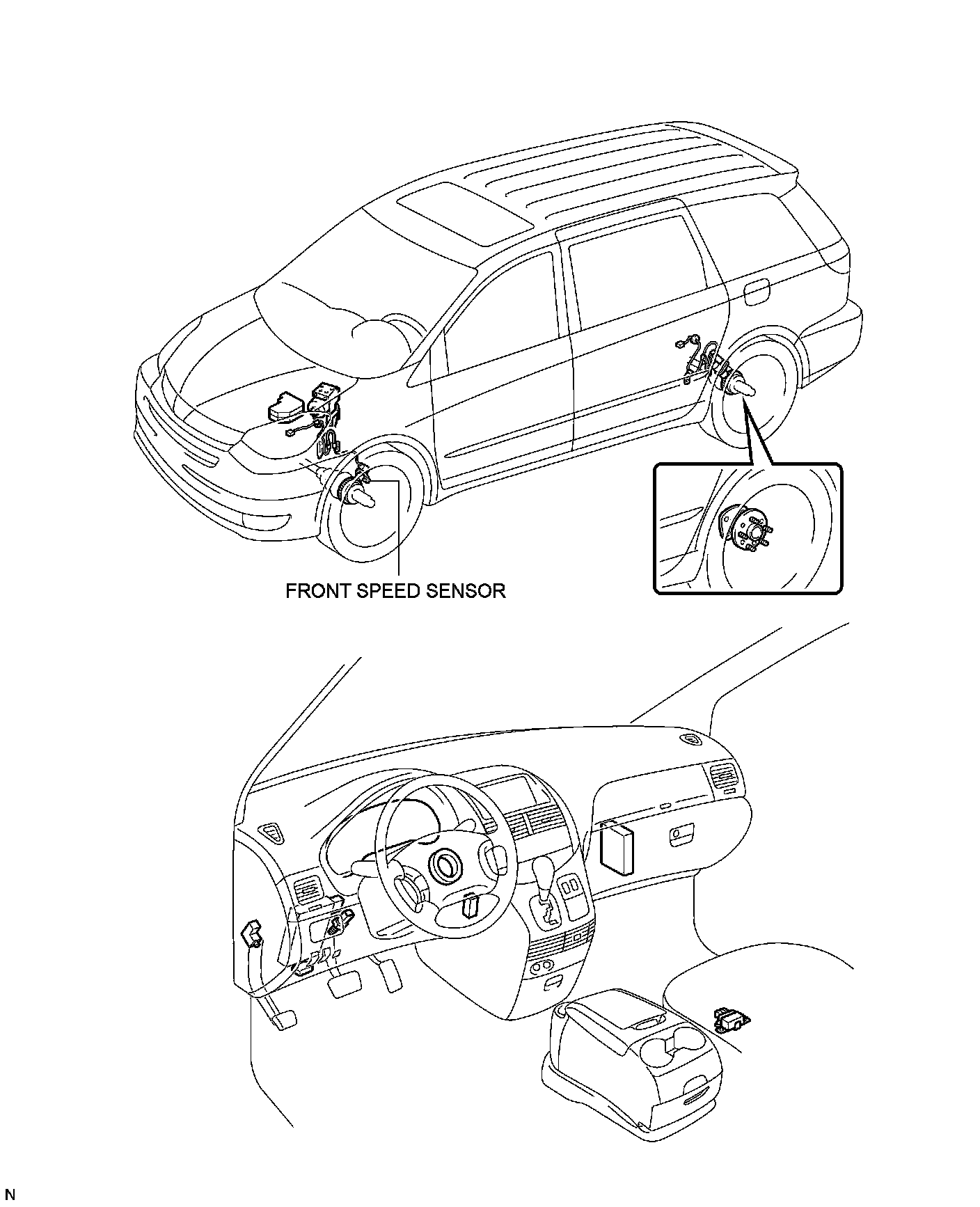 FRONT SPEED SENSOR

N