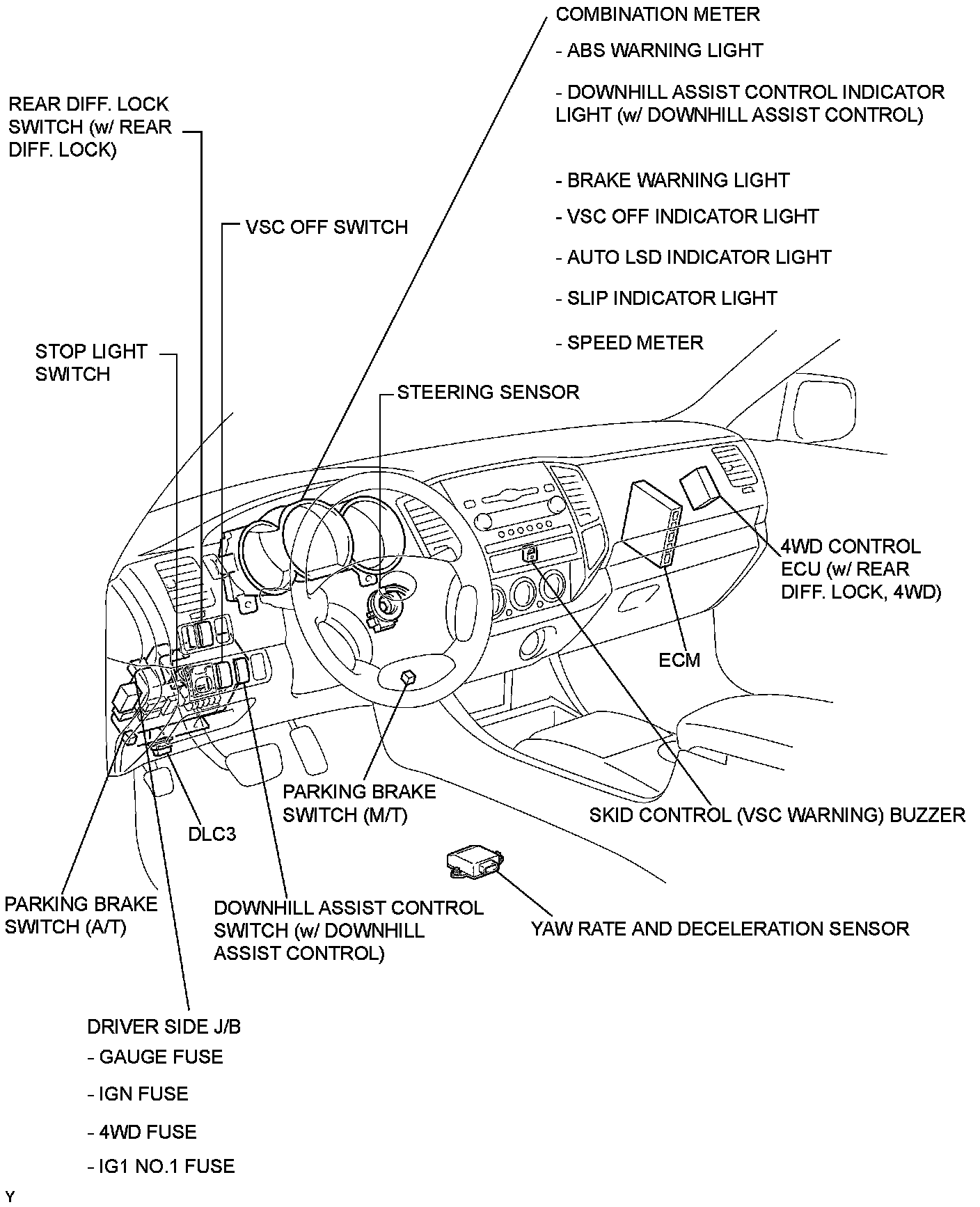 COMBINATION METER

- ABS WARNING LIGHT

- DOWNHILL ASSIST CONTROL INDICATOR LIGHT (w/ DOWNHILL ASSIST CONTROL)

- BRAKE WARNING LIGHT

- VSC OFF INDICATOR LIGHT

- AUTO LSD INDICATOR LIGHT

- SLIP INDICATOR LIGHT

- SPEED METER

REAR DIFF. LOCK SWITCH (w/ REAR DIFF. LOCK)

VSC OFF SWITCH

STOP LIGHT SWITCH

STEERING SENSOR

4WD CONTROL ECU (w/ REAR DIFF. LOCK, 4WD)

ECM

PARKING BRAKE SWITCH (M/T)

SKID CONTROL (VSC WARNING) BUZZER

DLC3

PARKING BRAKE SWITCH (A/T)

DOWNHILL ASSIST CONTROL SWITCH (w/ DOWNHILL ASSIST CONTROL)

YAW RATE AND DECELERATION SENSOR

DRIVER SIDE J/B

- GAUGE FUSE

- IGN FUSE

- 4WD FUSE

- IG1 NO.1 FUSE

Y