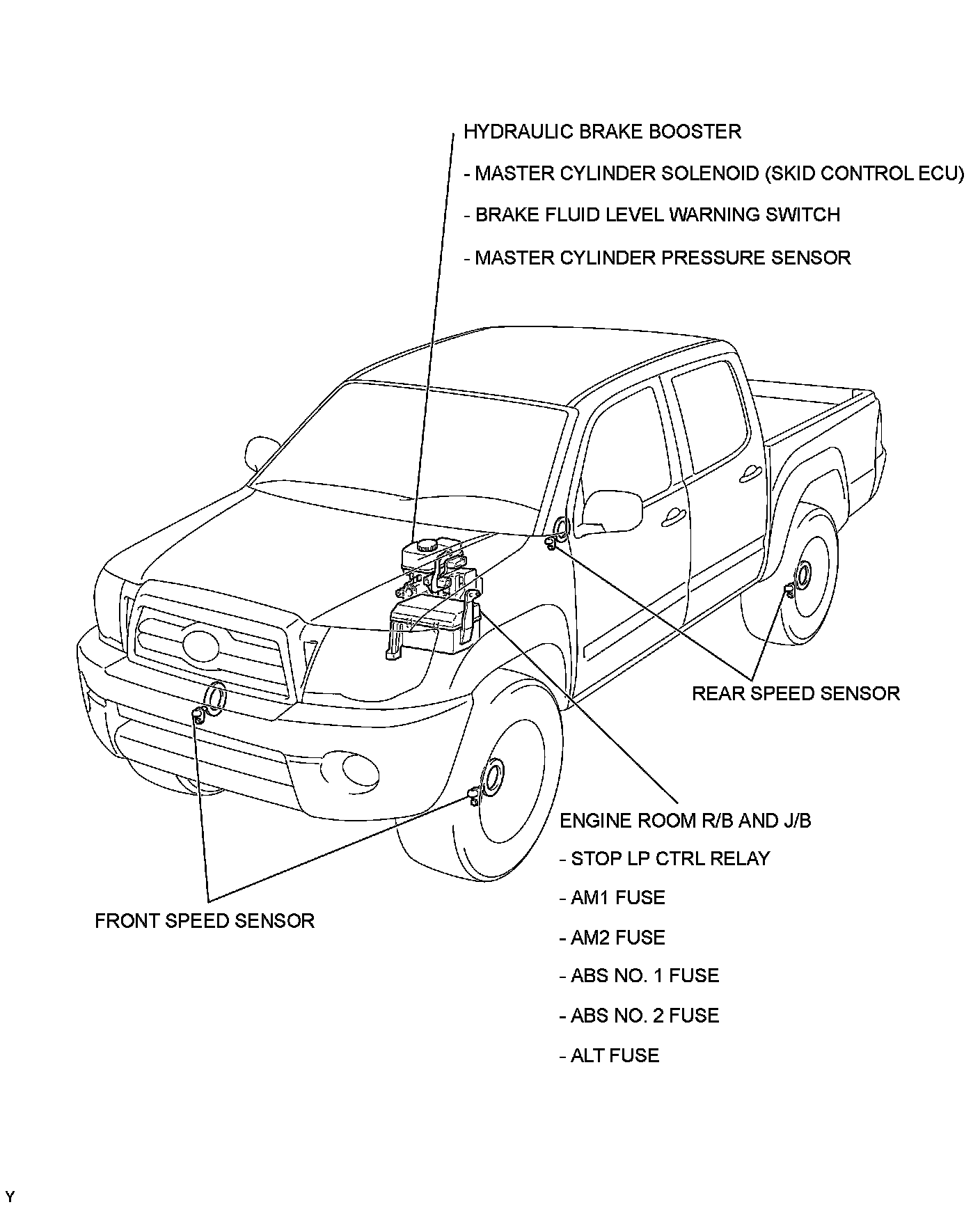 HYDRAULIC BRAKE BOOSTER

- MASTER CYLINDER SOLENOID (SKID CONTROL ECU)

- BRAKE FLUID LEVEL WARNING SWITCH

- MASTER CYLINDER PRESSURE SENSOR

REAR SPEED SENSOR

ENGINE ROOM R/B AND J/B

- STOP LP CTRL RELAY

- AM1 FUSE

- AM2 FUSE

- ABS NO. 1 FUSE

- ABS NO. 2 FUSE

- ALT FUSE

FRONT SPEED SENSOR

Y