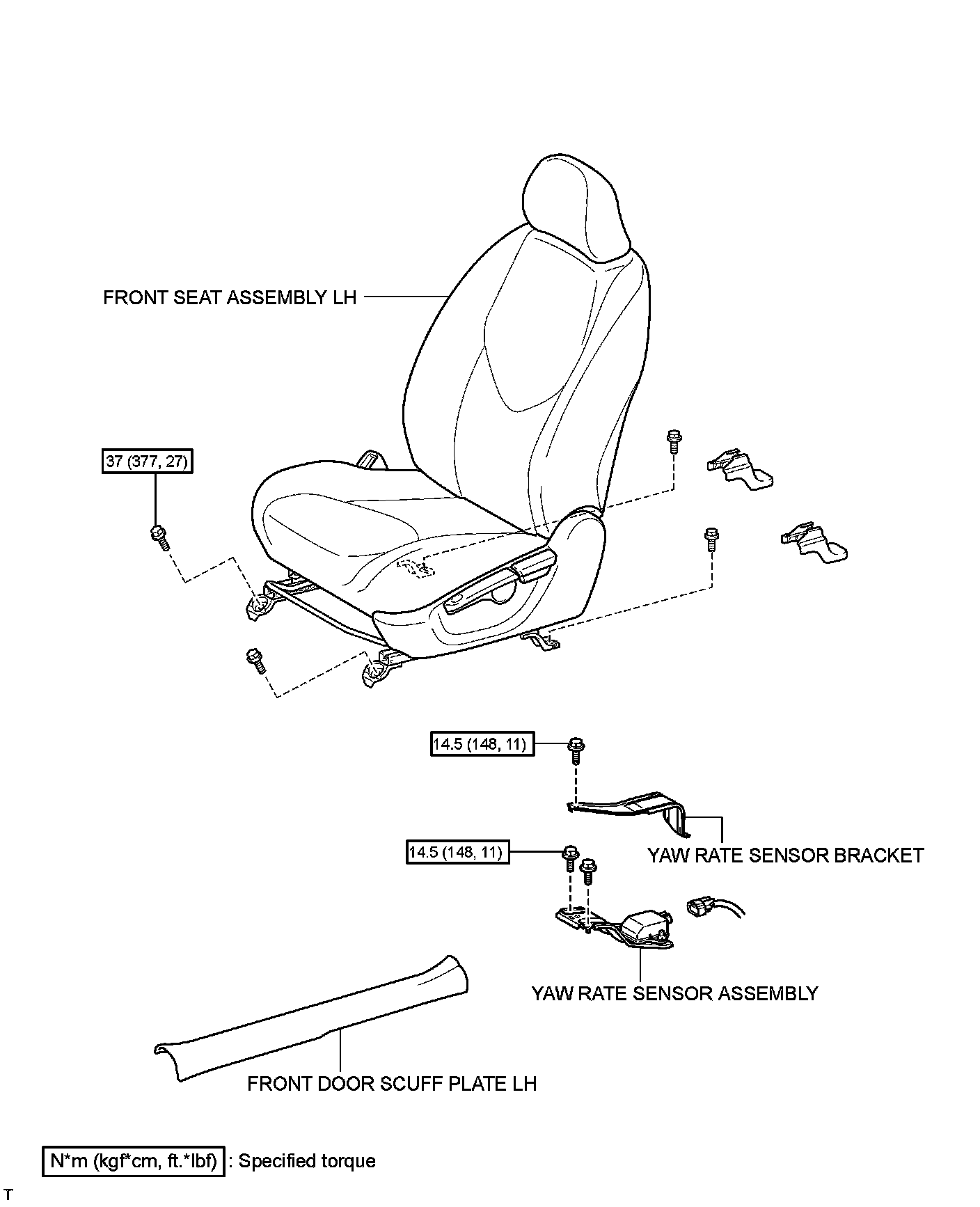 FRONT SEAT ASSEMBLY LH

37 (377, 27)

14.5 (148, 11)

YAW RATE SENSOR BRACKET

14.5 (148, 11)

YAW RATE SENSOR ASSEMBLY

FRONT DOOR SCUFF PLATE LH

N*m (kgf*cm, ft.*lbf) : Specified torque

T