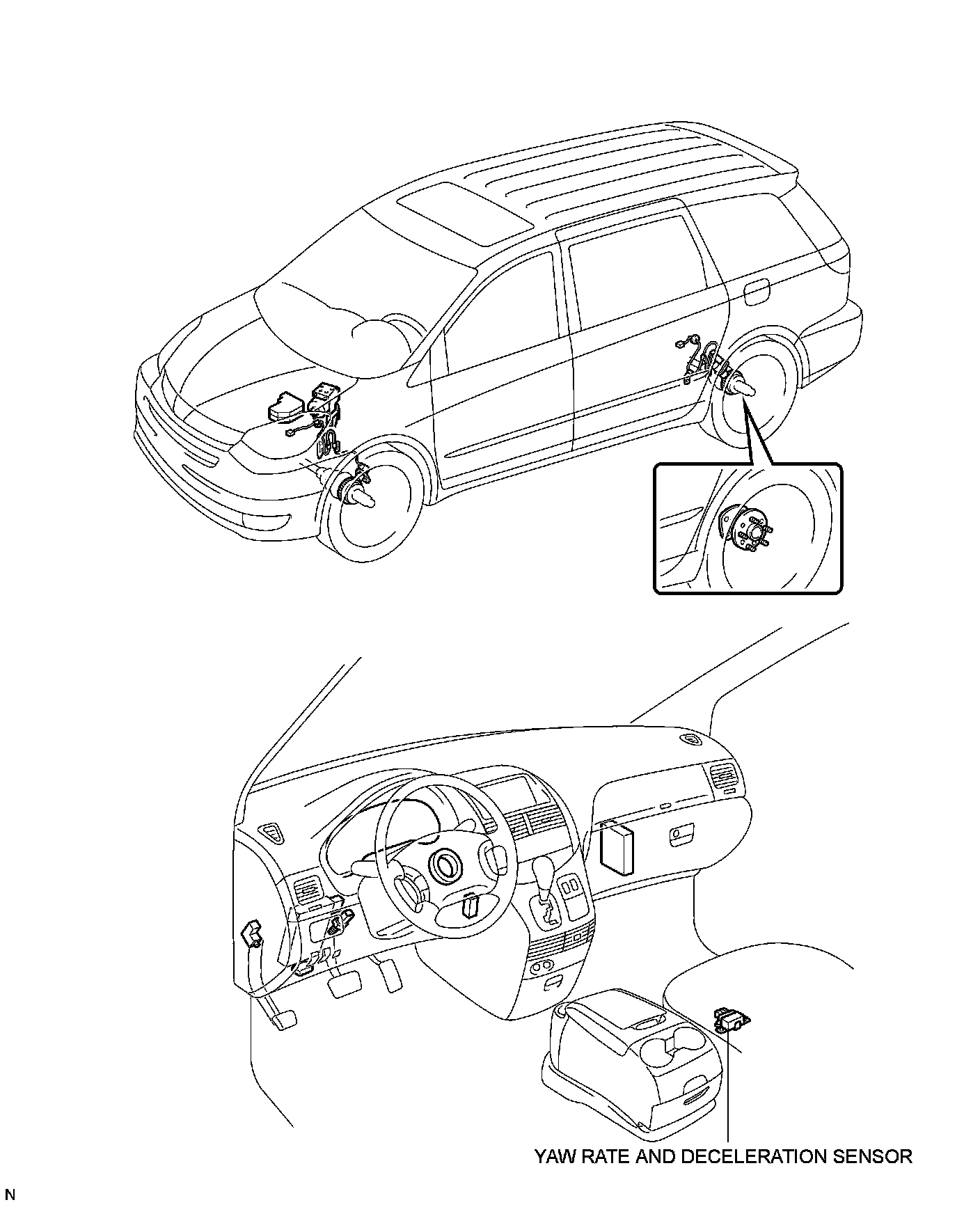 YAW RATE AND DECELERATION SENSOR

N