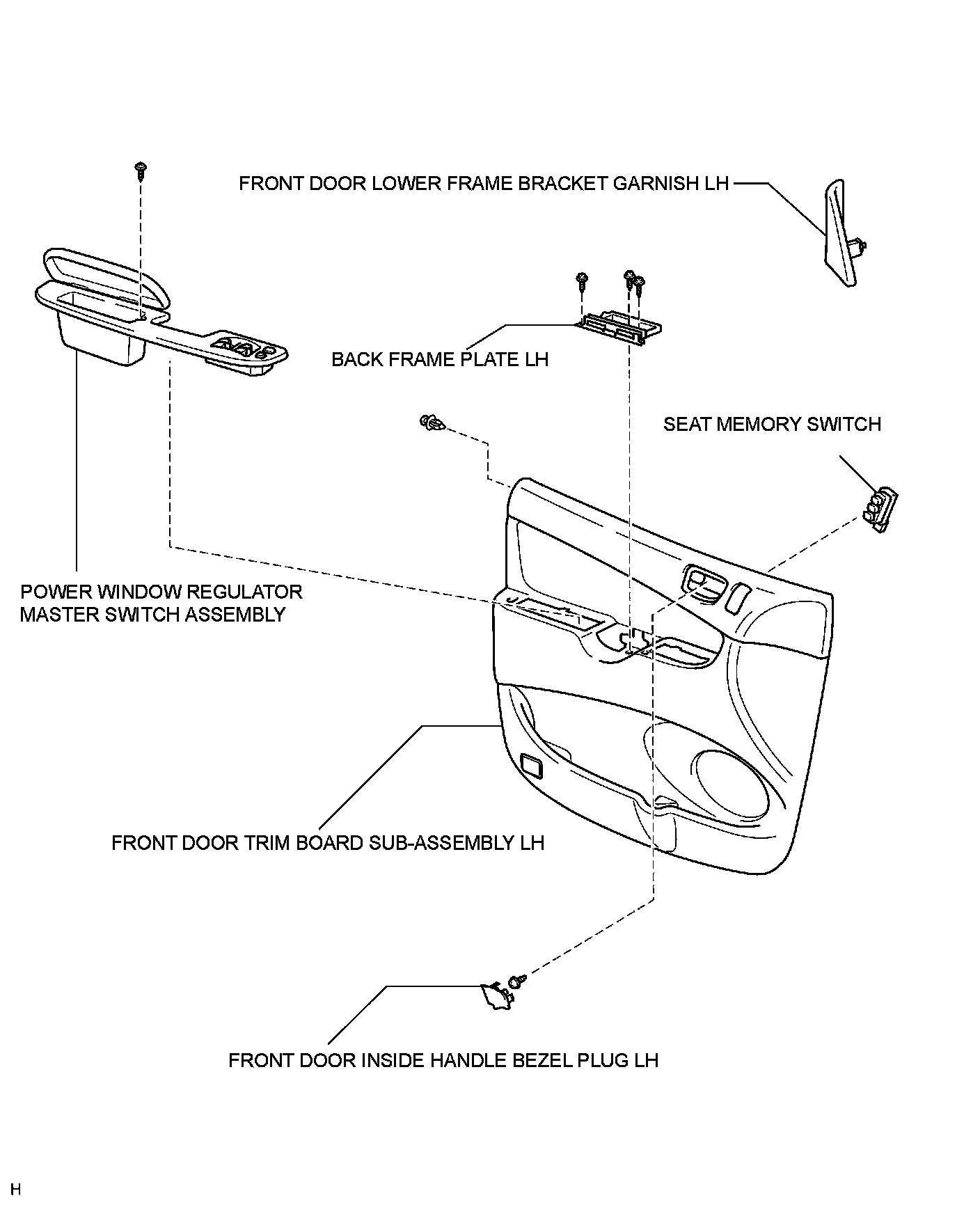 FRONT DOOR LOWER FRAME BRACKET GARNISH LH

BACK FRAME PLATE LH

SEAT MEMORY SWITCH

POWER WINDOW REGULATOR MASTER SWITCH ASSEMBLY

FRONT DOOR TRIM BOARD SUB-ASSEMBLY LH

FRONT DOOR INSIDE HANDLE BEZEL PLUG LH

H