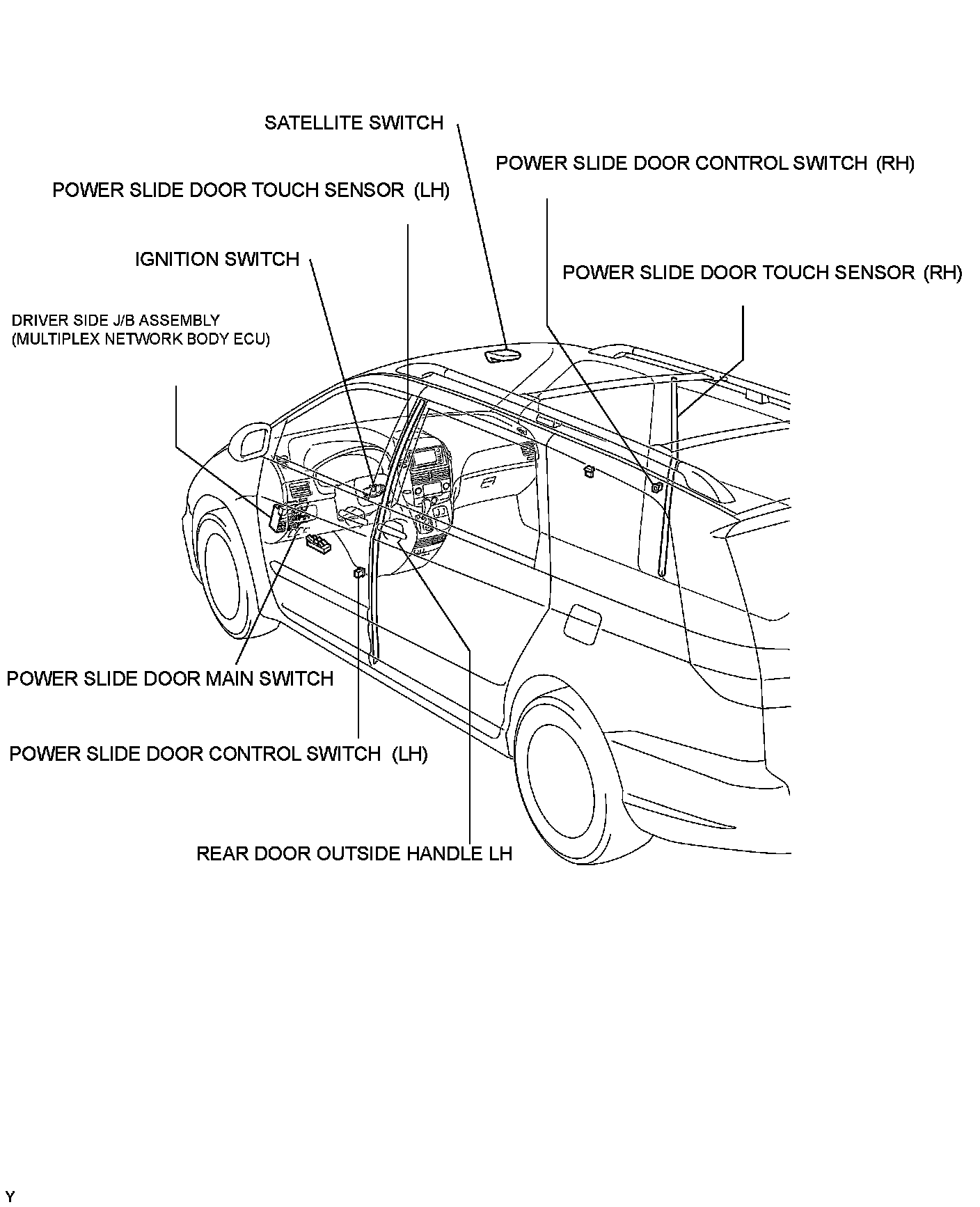 SATELLITE SWITCH

POWER SLIDE DOOR CONTROL SWITCH (RH)

POWER SLIDE DOOR TOUCH SENSOR (LH)

IGNITION SWITCH

POWER SLIDE DOOR TOUCH SENSOR (RH)

DRIVER SIDE J/B ASSEMBLY (MULTIPLEX NETWORK BODY ECU)

POWER SLIDE DOOR MAIN SWITCH

POWER SLIDE DOOR CONTROL SWITCH (LH)

REAR DOOR OUTSIDE HANDLE LH

Y