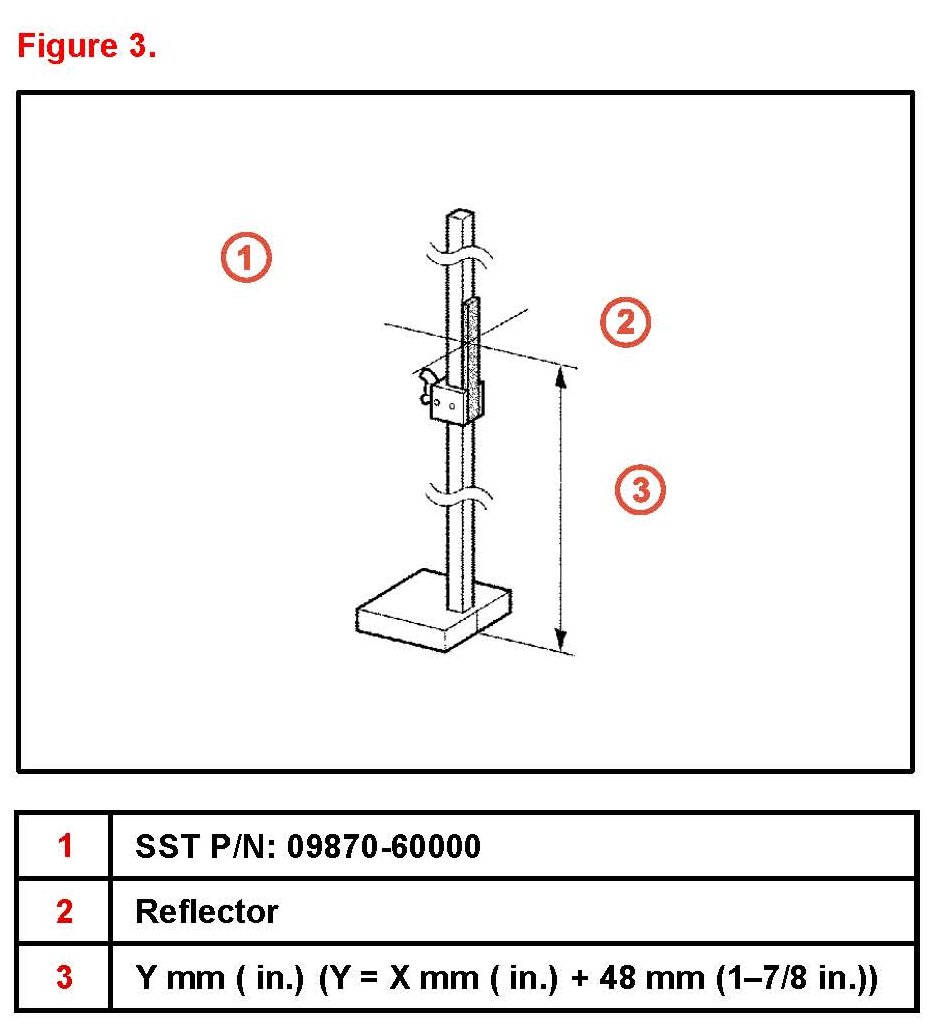 Figure 3.

1

2

3

| 1 | SST P/N: 09870-60000 |
|---|---|
| 2 | Reflector |
| 3 | Y mm ( in.) (Y = X mm ( in.) + 48 mm (1–7/8 in.)) |