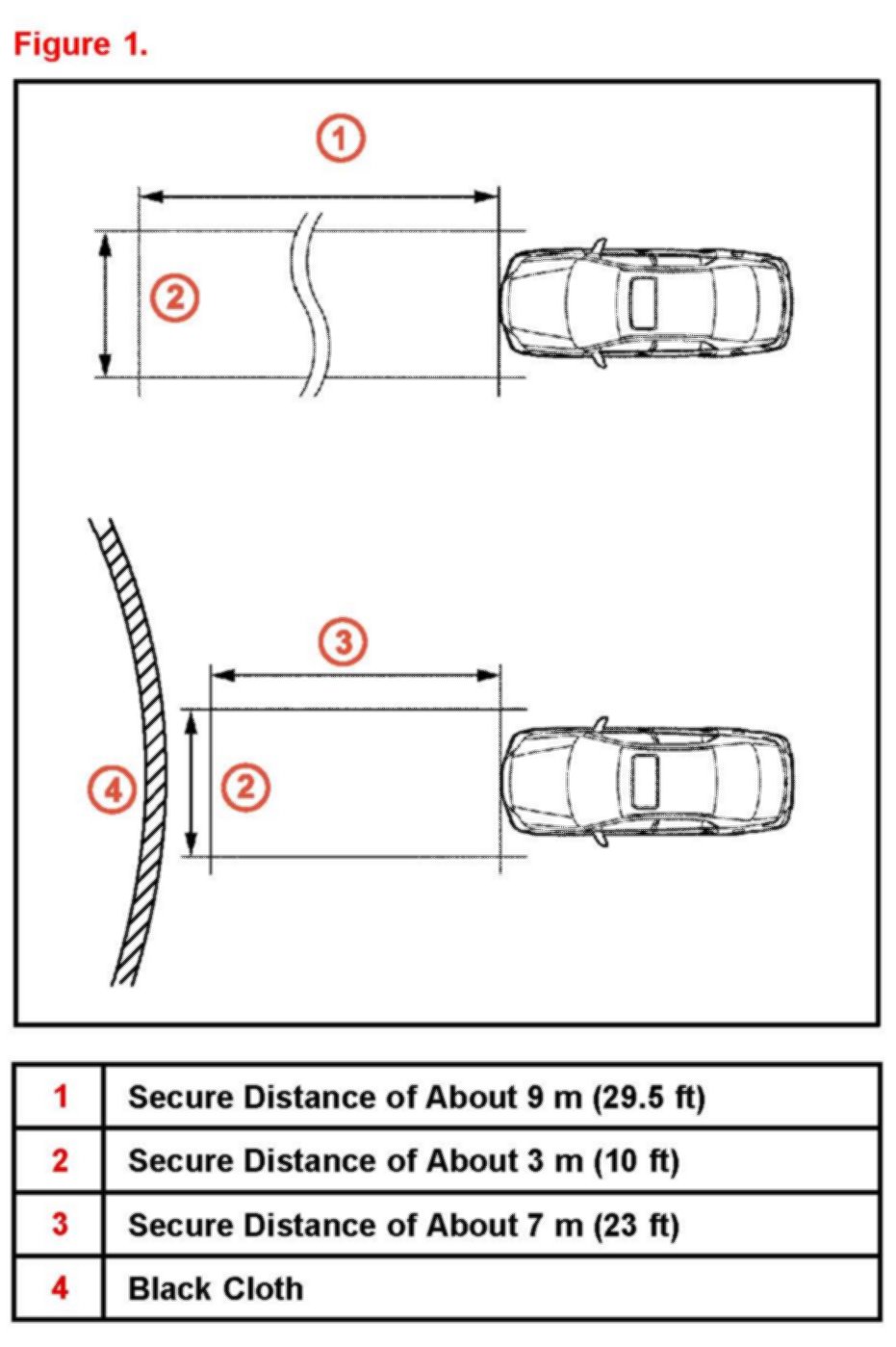 Figure 1.

1

2

3

4

2

| 1 | Secure Distance of About 9 m (29.5 ft) |
|---|---|
| 2 | Secure Distance of About 3 m (10 ft) |
| 3 | Secure Distance of About 7 m (23 ft) |
| 4 | Black Cloth |