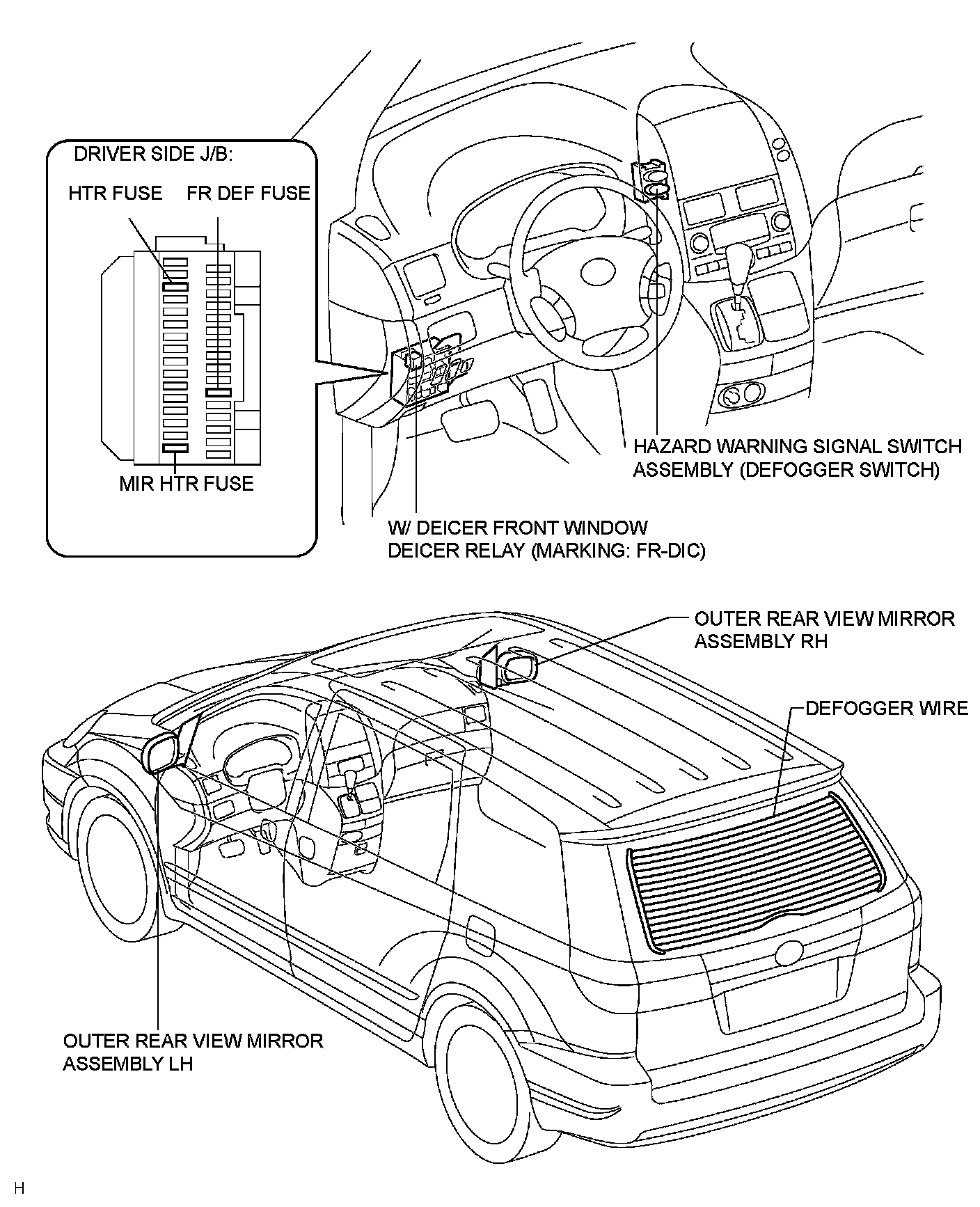 DRIVER SIDE J/B:

HTR FUSE

FR DEF FUSE

MIR HTR FUSE

HAZARD WARNING SIGNAL SWITCH ASSEMBLY (DEFOGGER SWITCH)

W/ DEICER FRONT WINDOW DEICER RELAY (MARKING: FR-DIC)

OUTER REAR VIEW MIRROR ASSEMBLY RH

DEFOGGER WIRE

OUTER REAR VIEW MIRROR ASSEMBLY LH

H