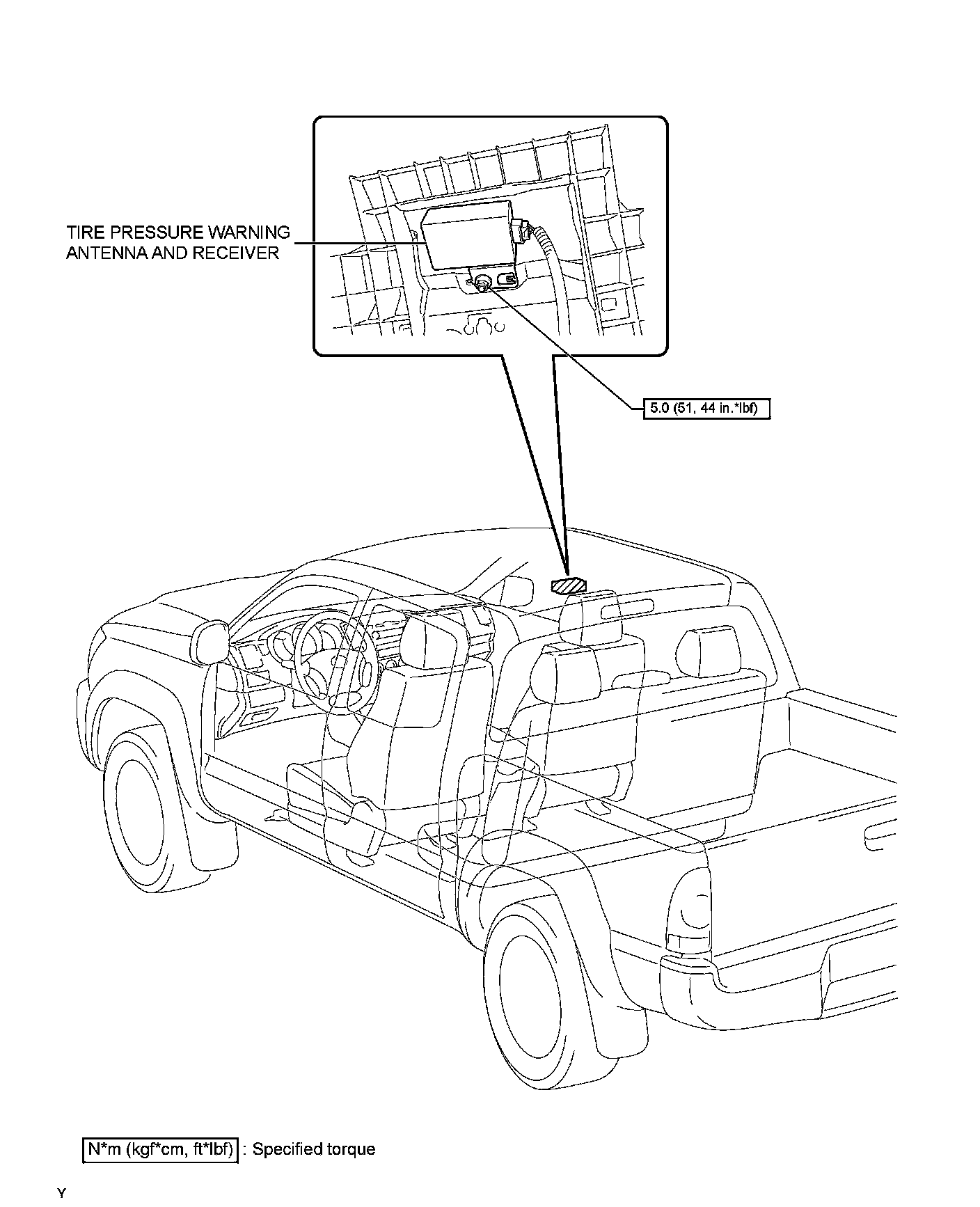 TIRE PRESSURE WARNING ANTENNA AND RECEIVER

5.0 (51, 44 in.*lbf)

N*m (kgf*cm, ft*lbf) : Specified torque

Y