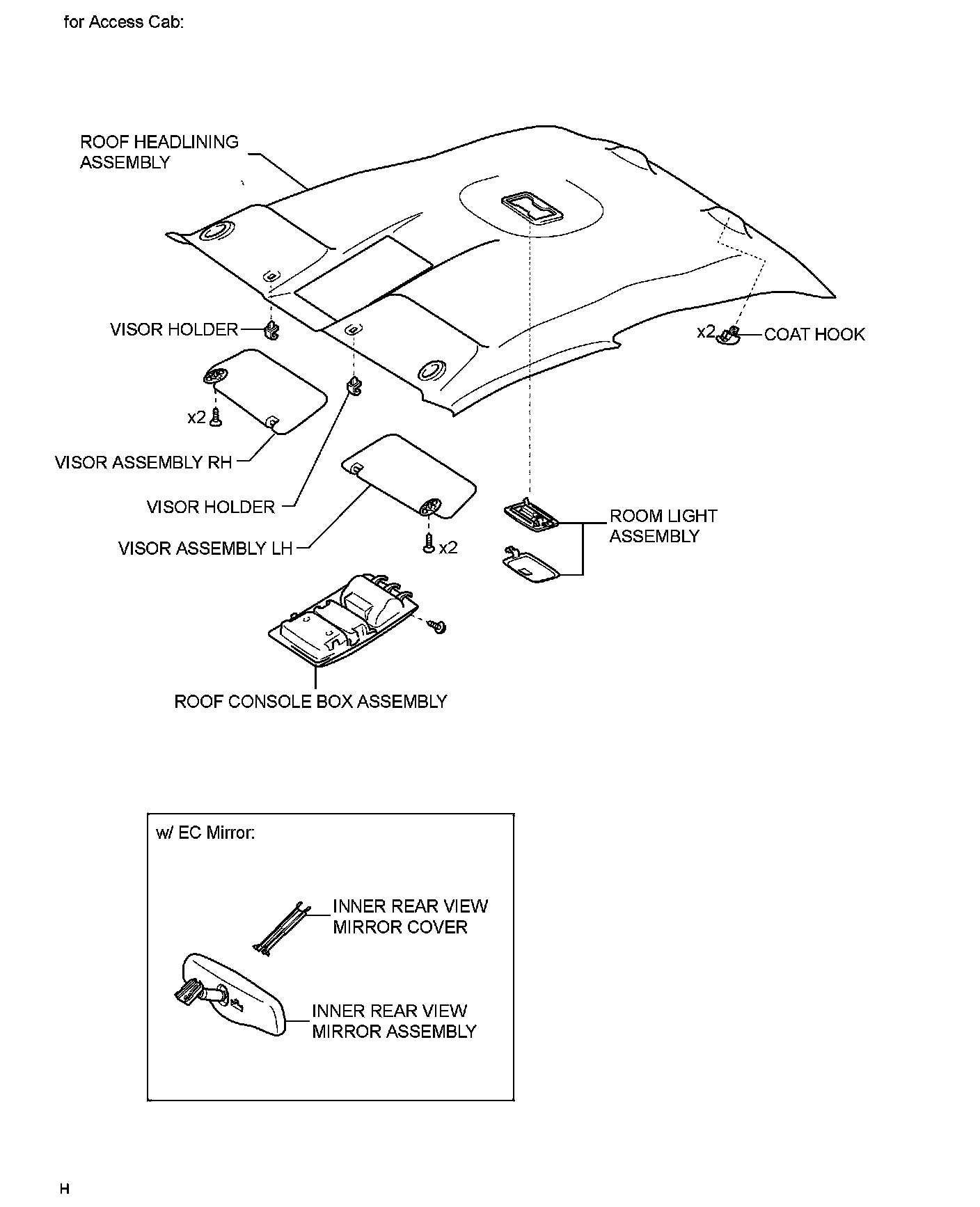 for Access Cab:

ROOF HEADLINING ASSEMBLY

VISOR HOLDER

x2

COAT HOOK

x2

VISOR ASSEMBLY RH

VISOR HOLDER

VISOR ASSEMBLY LH

x2

ROOM LIGHT ASSEMBLY

ROOF CONSOLE BOX ASSEMBLY

w/ EC Mirror:

INNER REAR VIEW MIRROR COVER

INNER REAR VIEW MIRROR ASSEMBLY

H