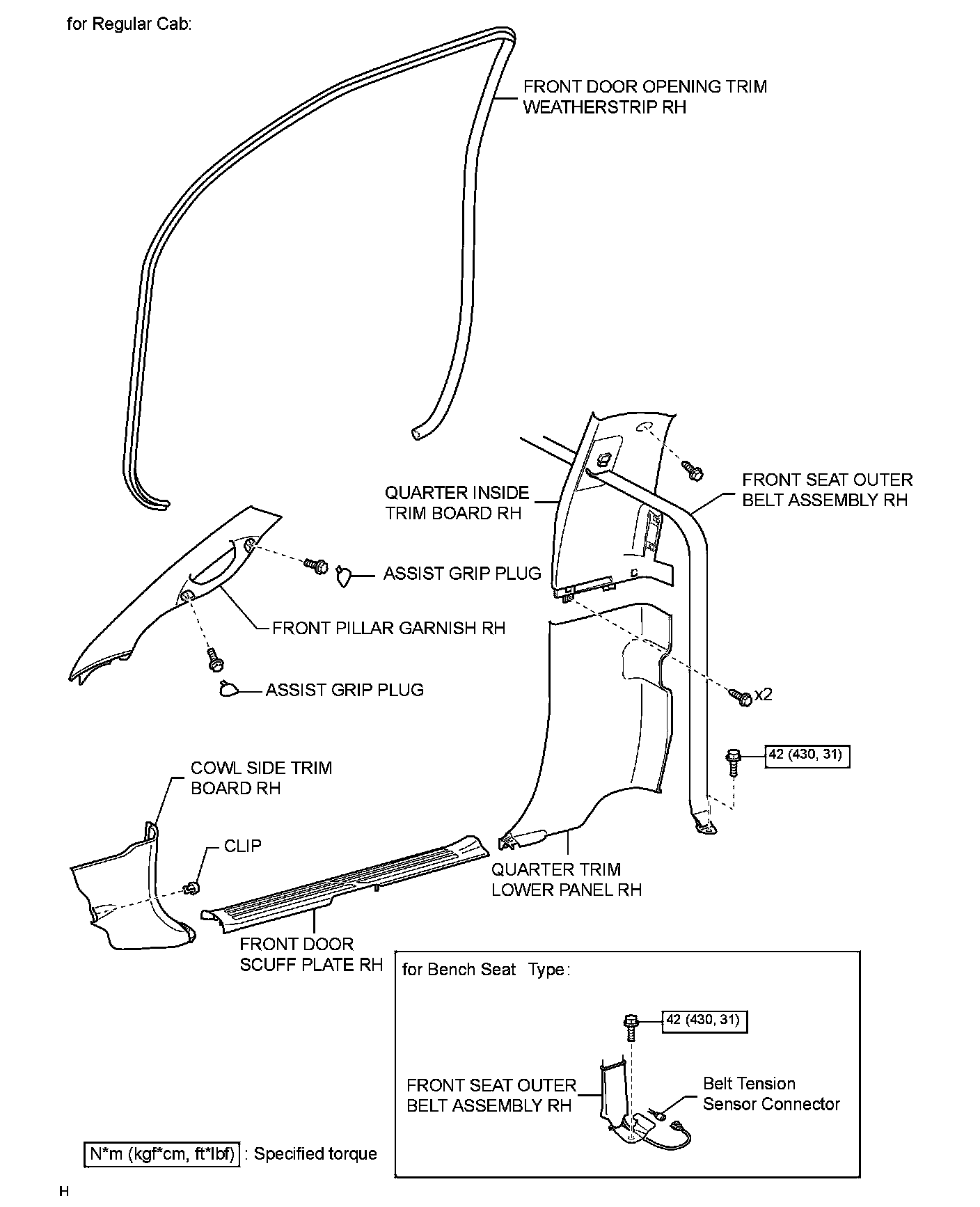 for Regular Cab:

FRONT DOOR OPENING TRIM WEATHERSTRIP RH

QUARTER INSIDE TRIM BOARD RH

FRONT SEAT OUTER BELT ASSEMBLY RH

ASSIST GRIP PLUG

FRONT PILLAR GARNISH RH

ASSIST GRIP PLUG

x2

42 (430, 31)

COWL SIDE TRIM BOARD RH

CLIP

QUARTER TRIM LOWER PANEL RH

FRONT DOOR SCUFF PLATE RH

for Bench Seat Type:

42 (430, 31)

FRONT SEAT OUTER BELT ASSEMBLY RH

Belt Tension Sensor Connector

N*m (kgf*cm, ft*lbf) : Specified torque

H