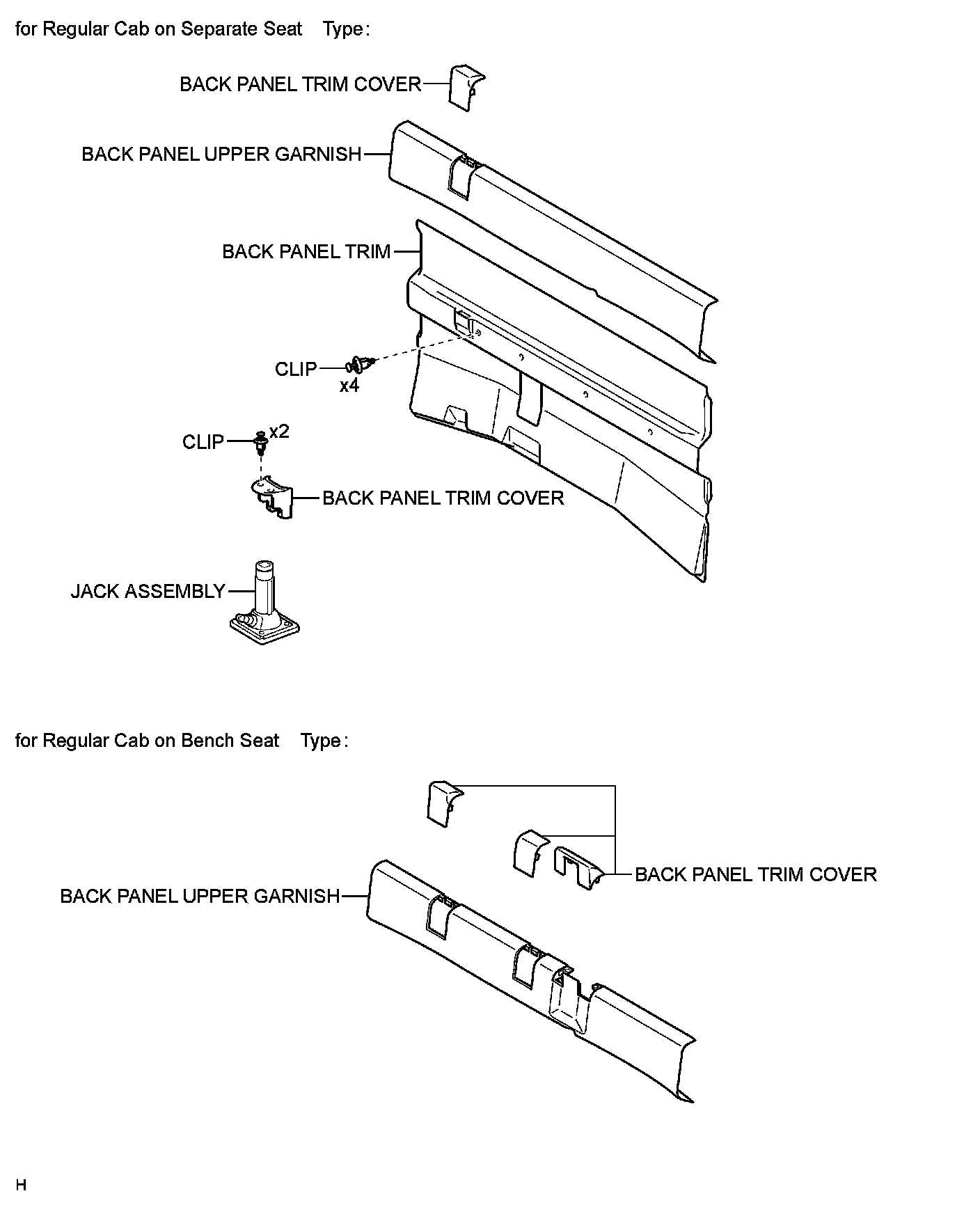 for Regular Cab on Separate Seat Type:

BACK PANEL TRIM COVER

BACK PANEL UPPER GARNISH

BACK PANEL TRIM

CLIP

x4

CLIP

x2

BACK PANEL TRIM COVER

JACK ASSEMBLY

for Regular Cab on Bench Seat Type:

BACK PANEL TRIM COVER

BACK PANEL UPPER GARNISH

H