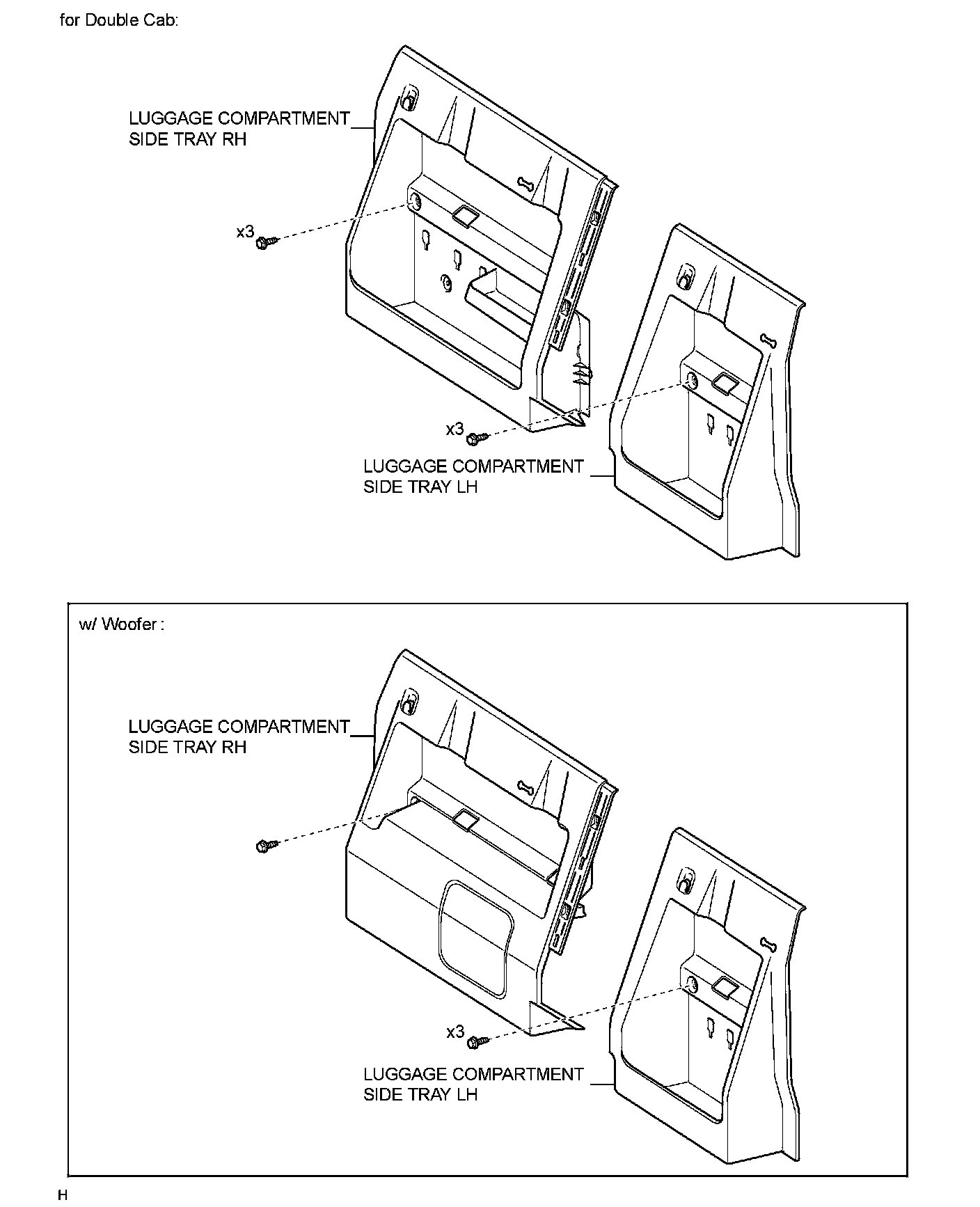 for Double Cab:

LUGGAGE COMPARTMENT SIDE TRAY RH

x3

x3

LUGGAGE COMPARTMENT SIDE TRAY LH

w/ Woofer :

LUGGAGE COMPARTMENT SIDE TRAY RH

x3

LUGGAGE COMPARTMENT SIDE TRAY LH

H