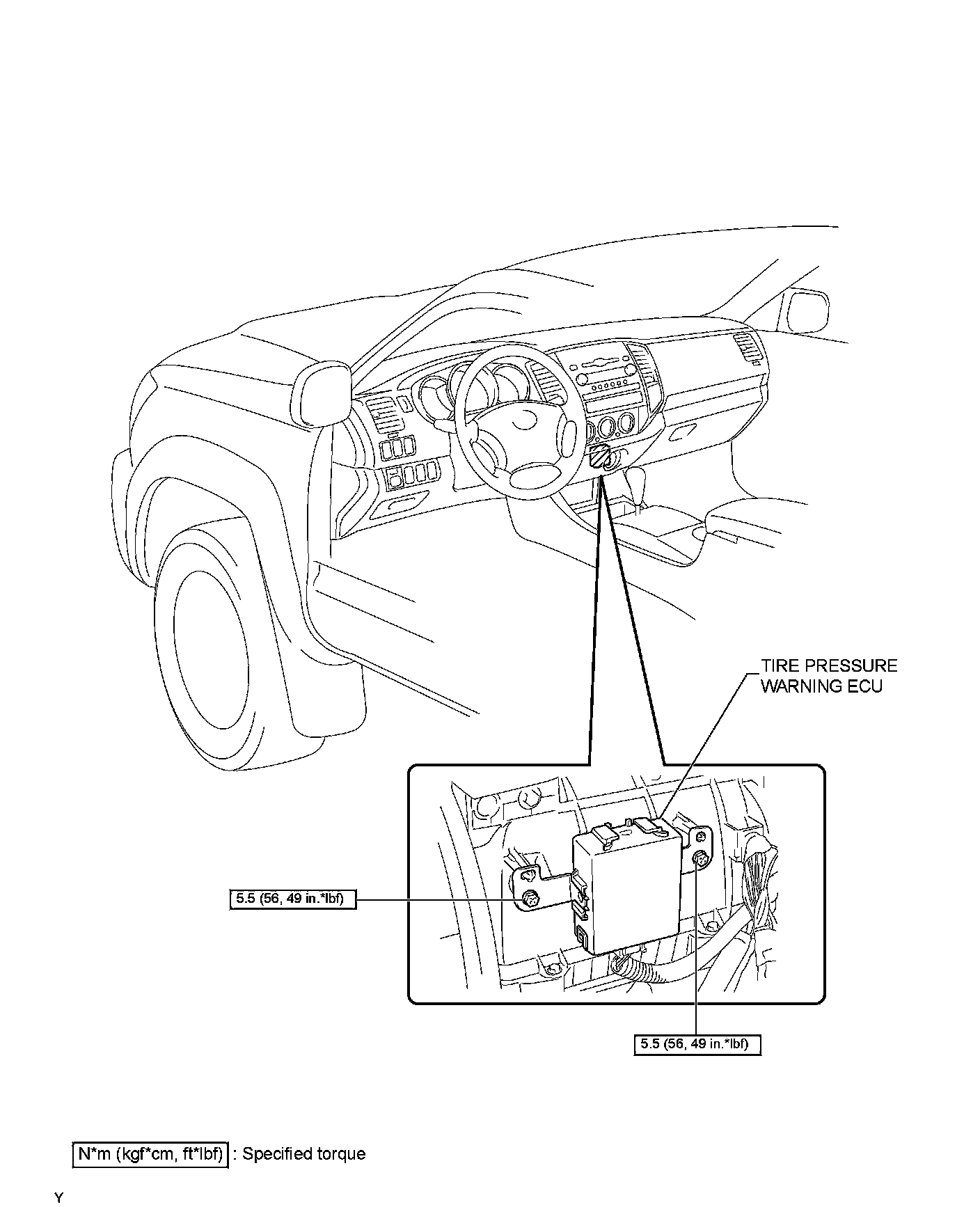 TIRE PRESSURE WARNING ECU

5.5 (56, 49 in.*lbf)

5.5 (56, 49 in.*lbf)

N*m (kgf*cm, ft*lbf) : Specified torque

Y