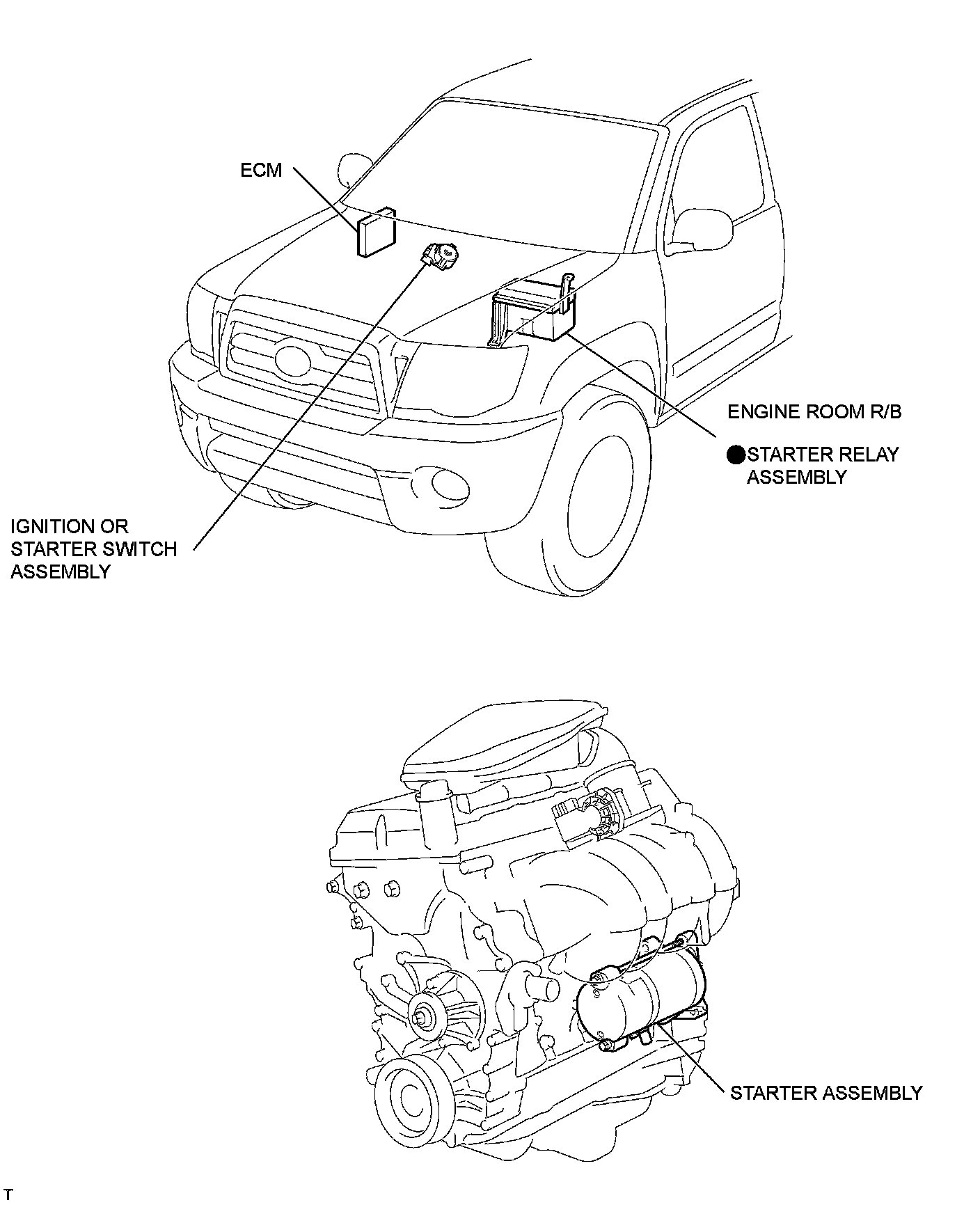 ECM

ENGINE ROOM R/B

●STARTER RELAY ASSEMBLY

IGNITION OR STARTER SWITCH ASSEMBLY

STARTER ASSEMBLY

T