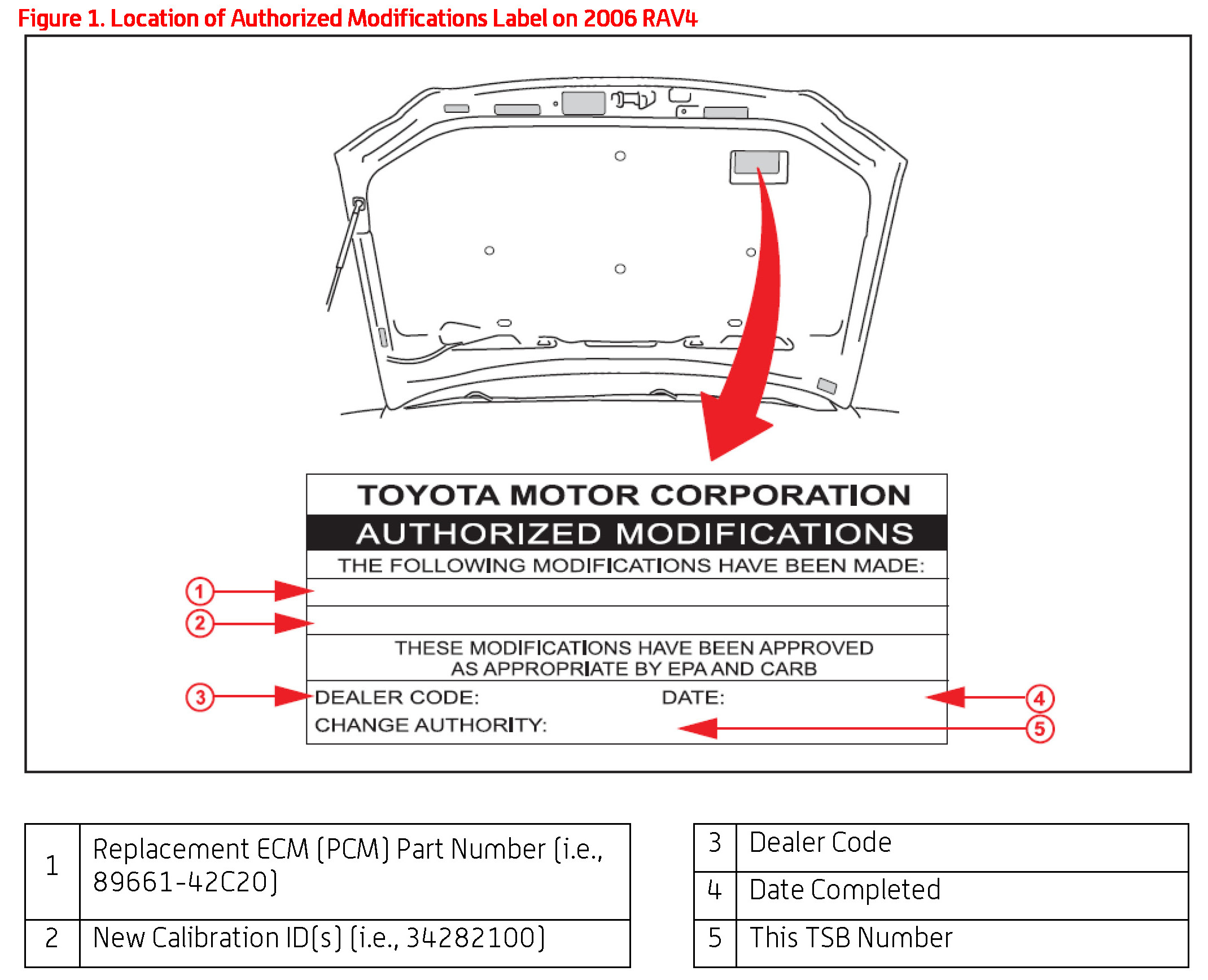 Figure 1. Location of Authorized Modifications Label on 2006 RAV4

TOYOTA MOTOR CORPORATION
AUTHORIZED MODIFICATIONS
THE FOLLOWING MODIFICATIONS HAVE BEEN MADE:

1
2

THESE MODIFICATIONS HAVE BEEN APPROVED AS APPROPRIATE BY EPA AND CARB

3
DEALER CODE:
DATE:
4
CHANGE AUTHORITY:
5

| 1 | Replacement ECM (PCM) Part Number (i.e., 89661-42C20) |
|---|---|
| 2 | New Calibration ID(s) (i.e., 34282100) |

| 3 | Dealer Code |
|---|---|
| 4 | Date Completed |
| 5 | This TSB Number |