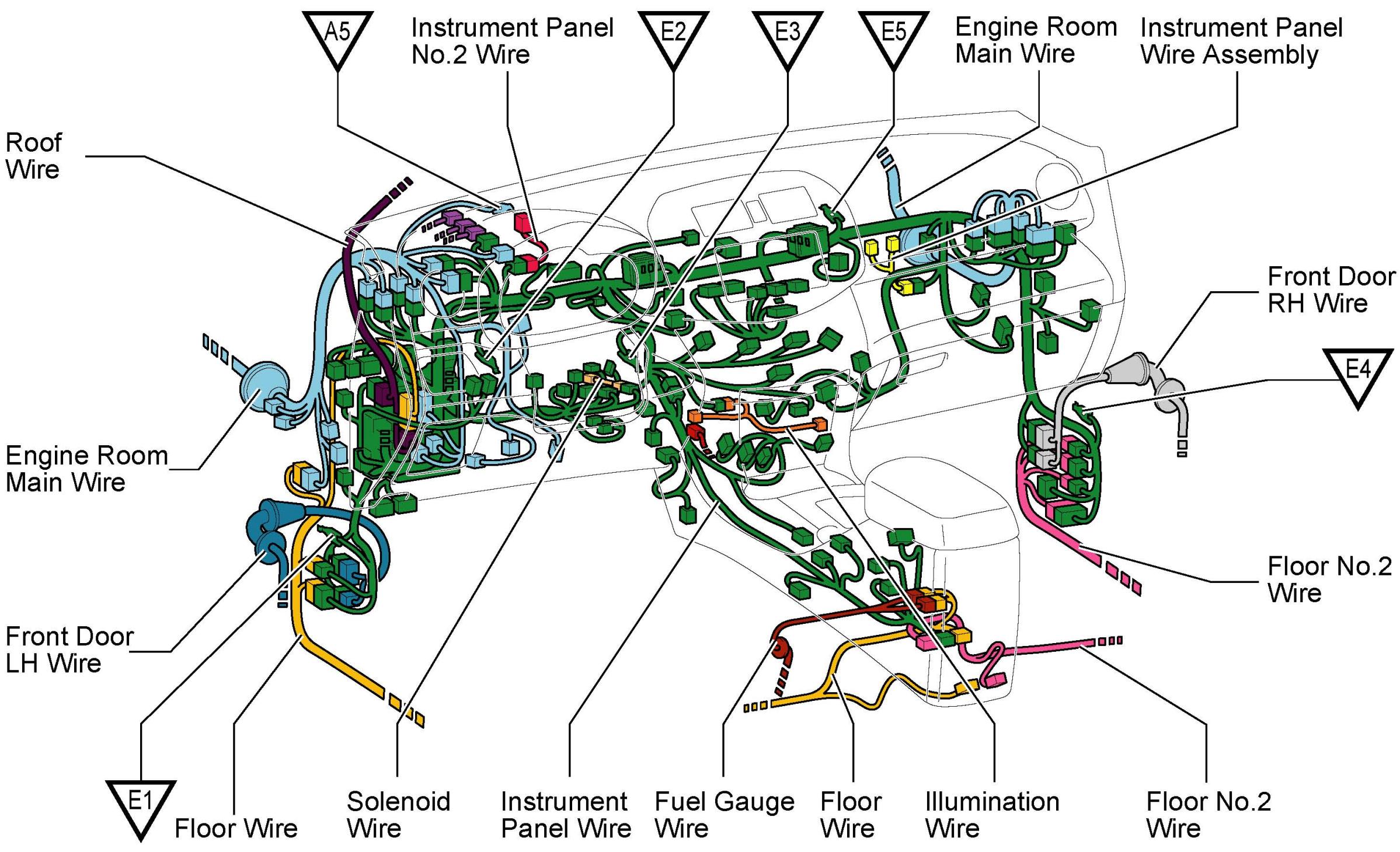 A5

Instrument Panel No.2 Wire

E2

E3

E5

Engine Room Main Wire

Instrument Panel Wire Assembly

Roof Wire

Front Door RH Wire

E4

Engine Room Main Wire

Floor No.2 Wire

Front Door LH Wire

E1

Floor Wire

Solenoid Wire

Instrument Panel Wire

Fuel Gauge Wire

Floor Wire

Illumination Wire

Floor No.2 Wire